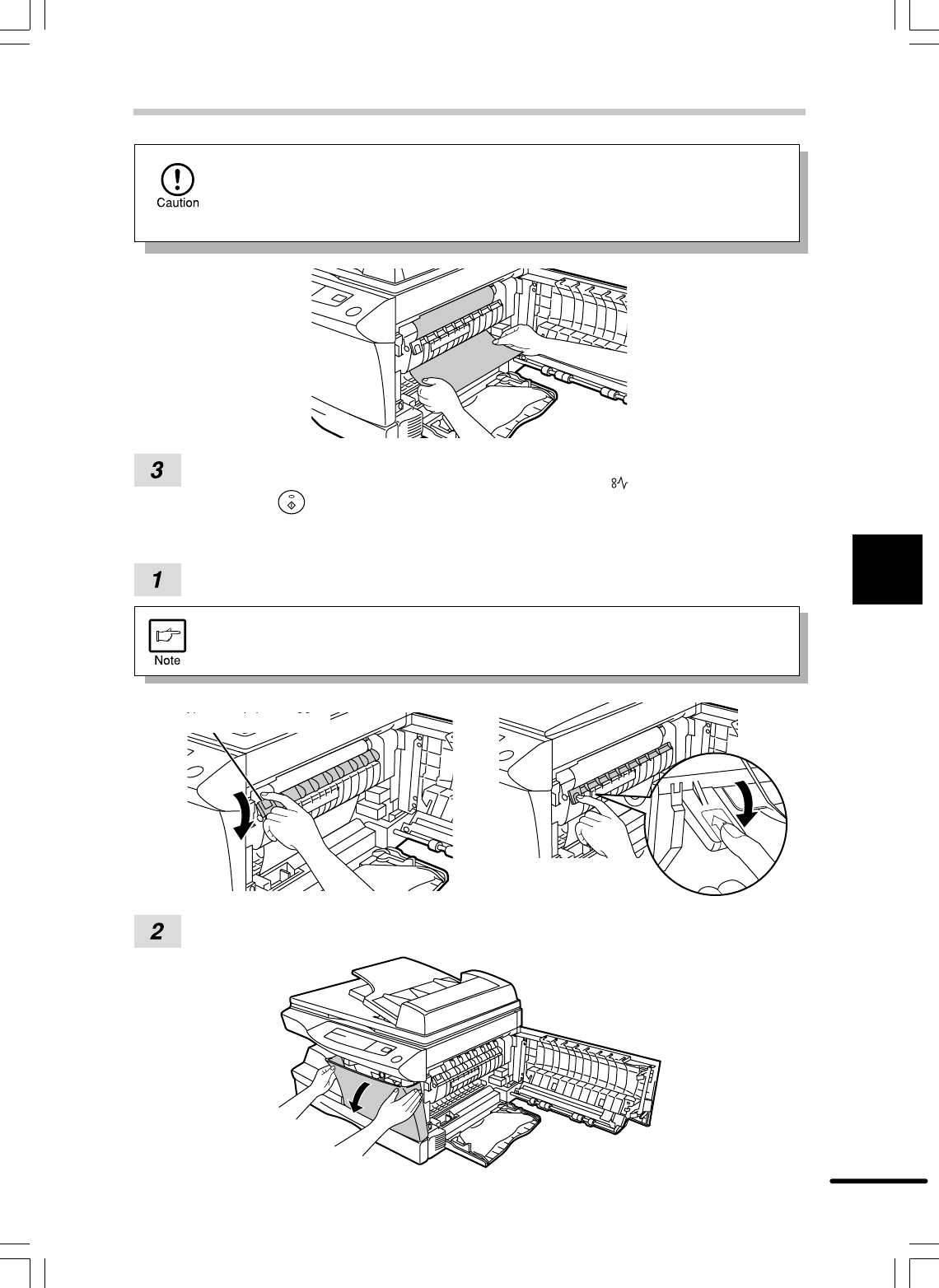 Caution

3

1

Note

2