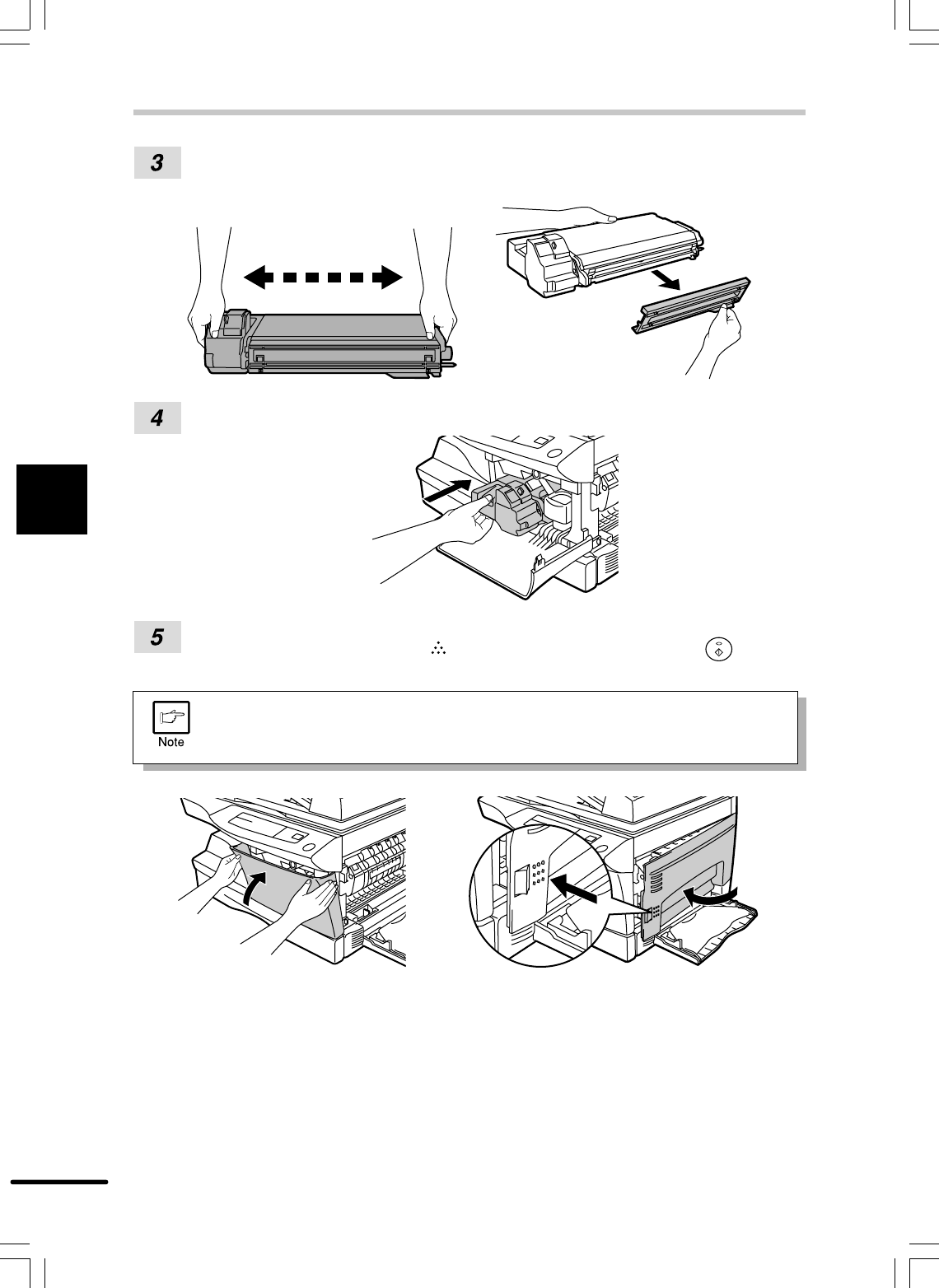 3

4

5

Note