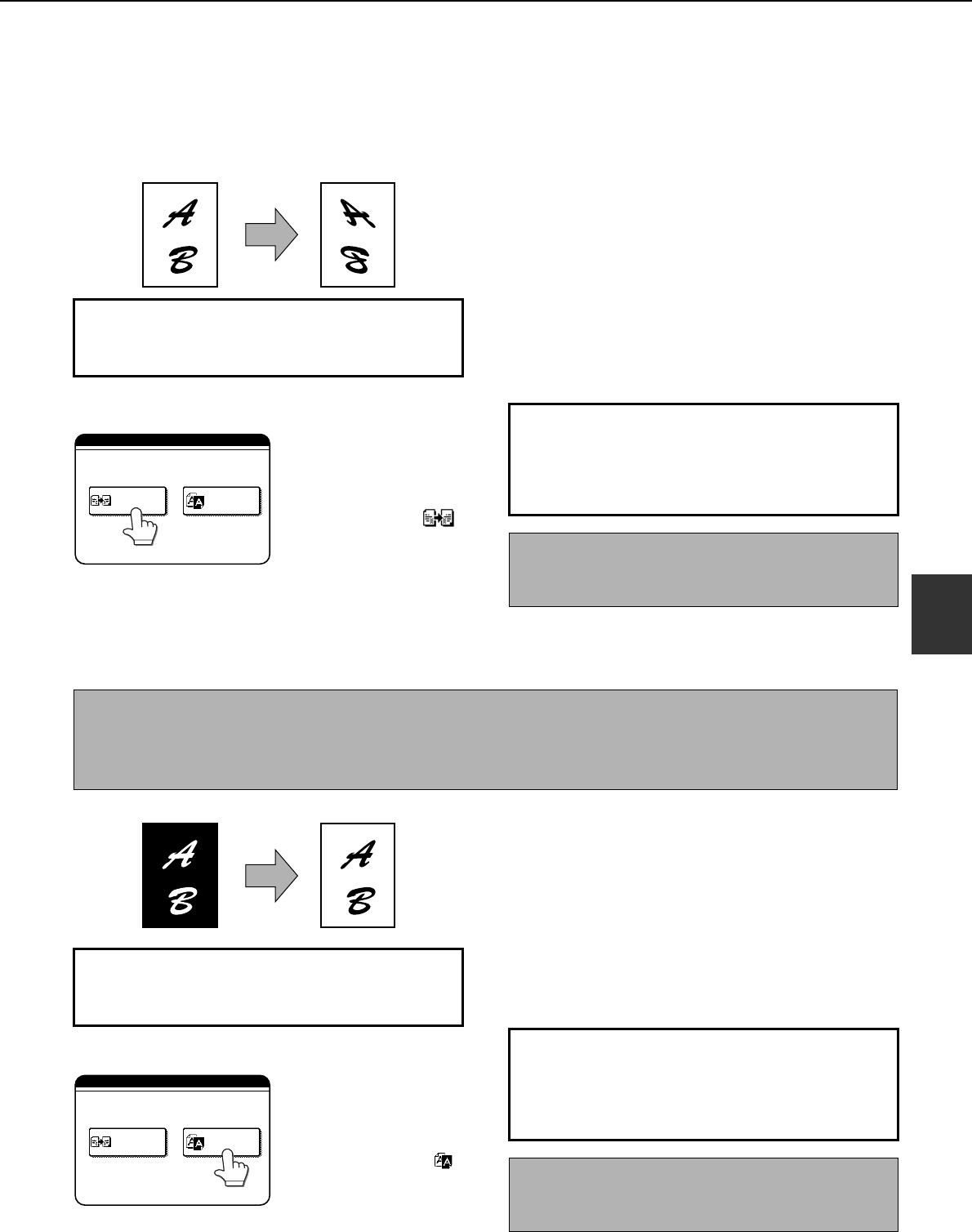 A
B
A
B
A
B
A
B