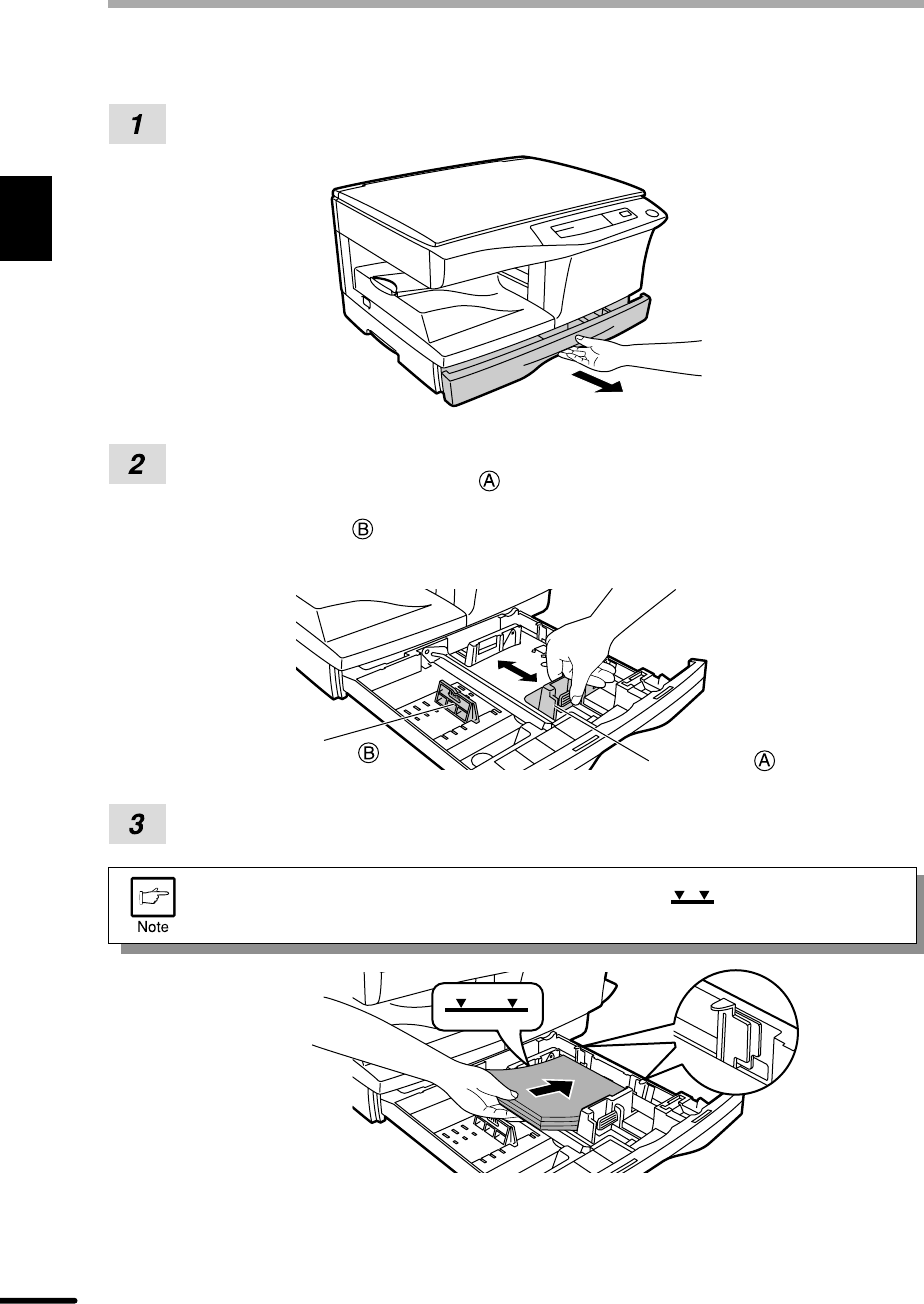 1

2

Ⓐ

Ⓑ

Ⓑ

Ⓐ

3

Note