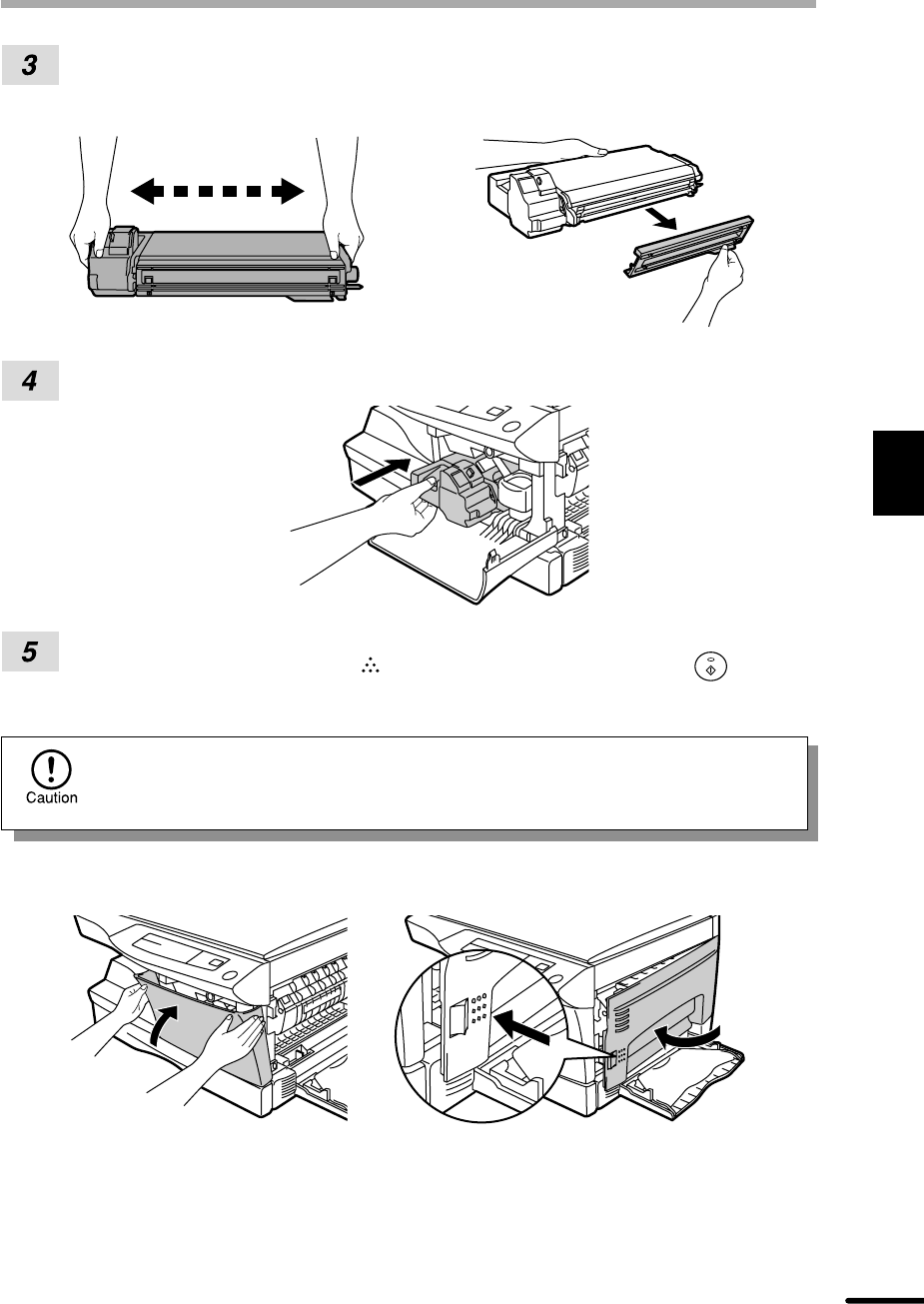 3

4

5

Caution