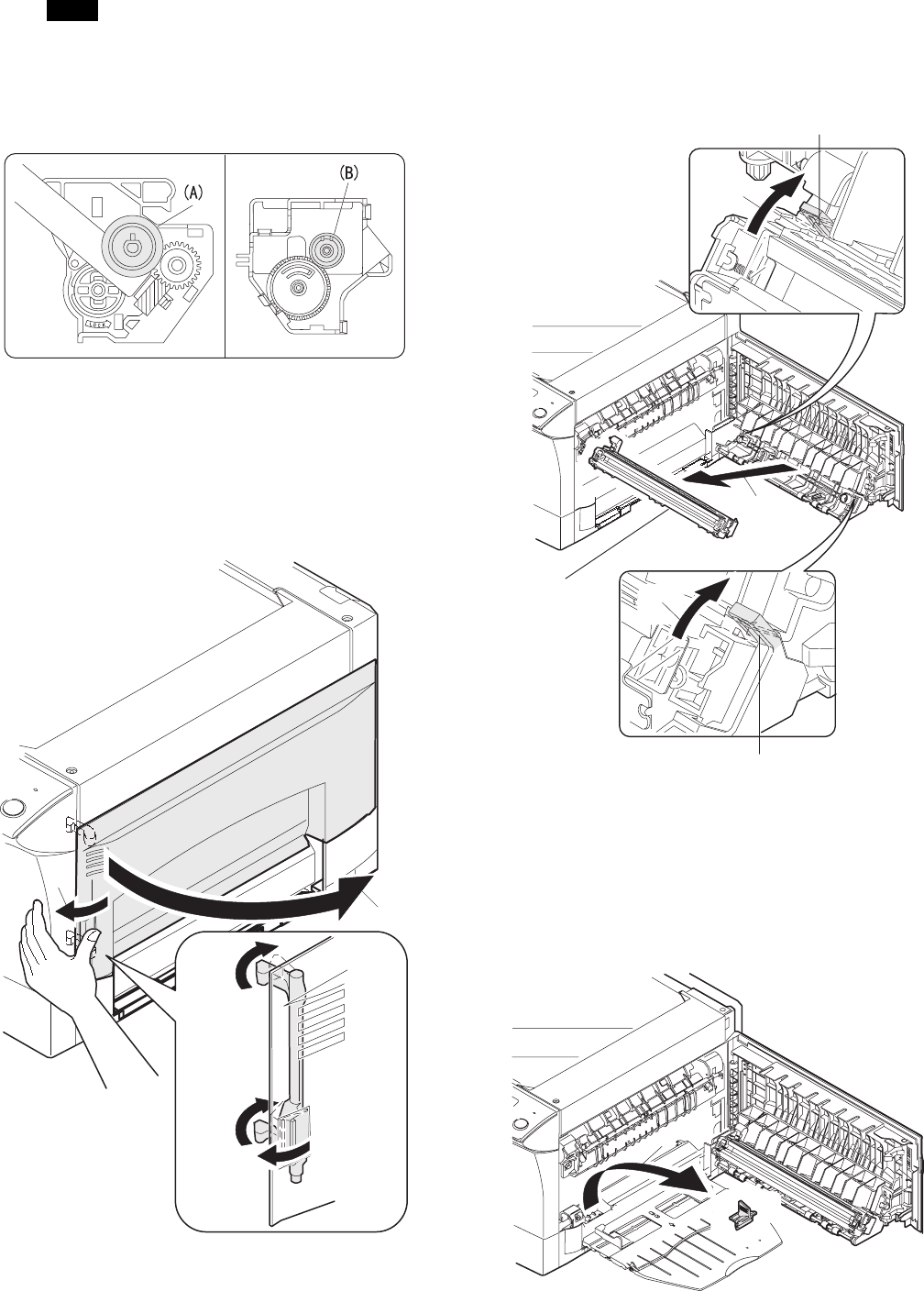 (A)

(B)