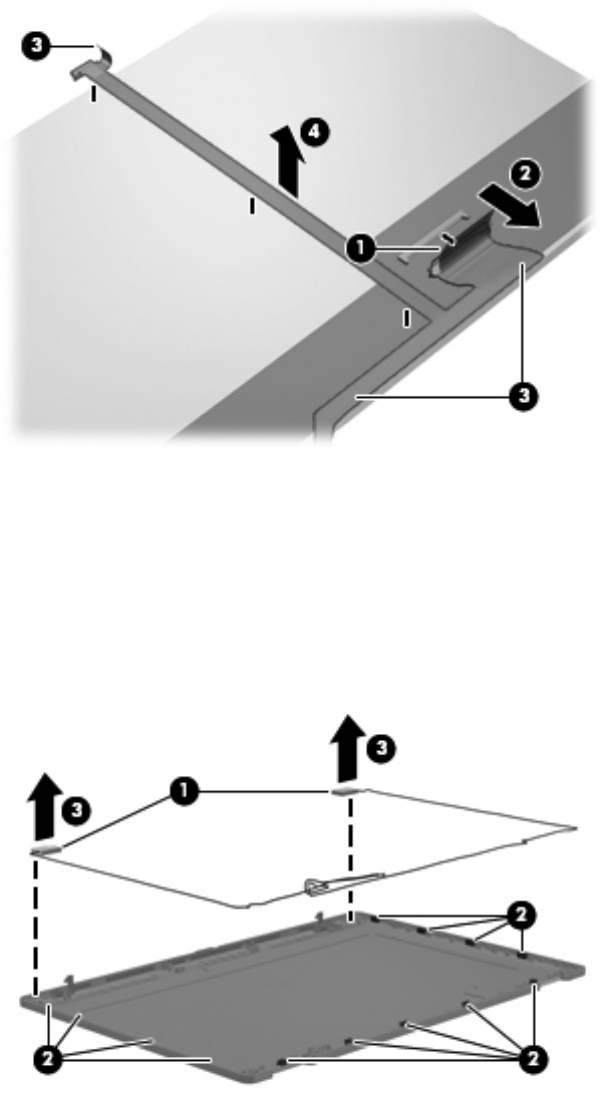 3
4
2
1
3

3
3
1
2
2
2