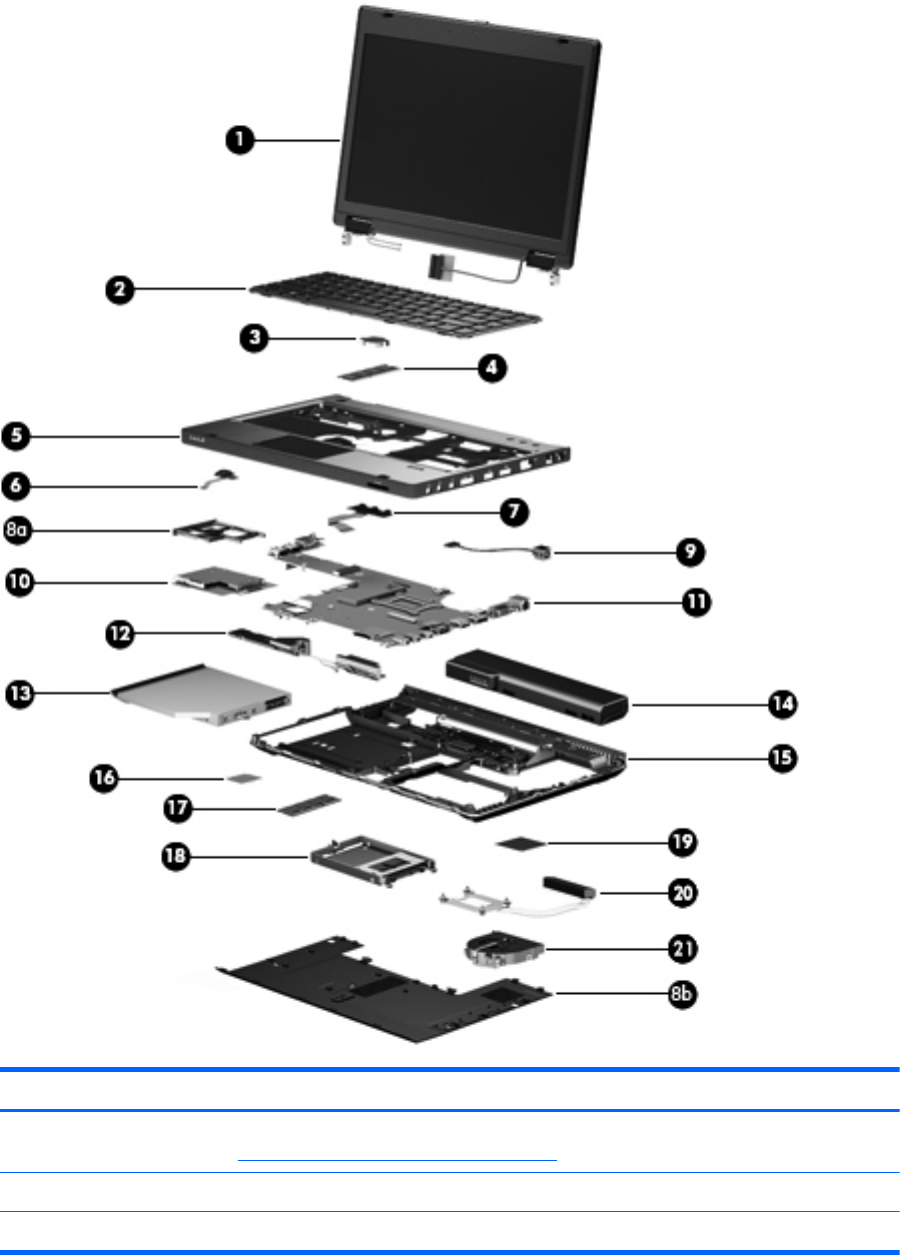 1
2
3
4
5
6
7
8a
9
10
11
12
13
14
15
16
17
18
19
20
21
8b