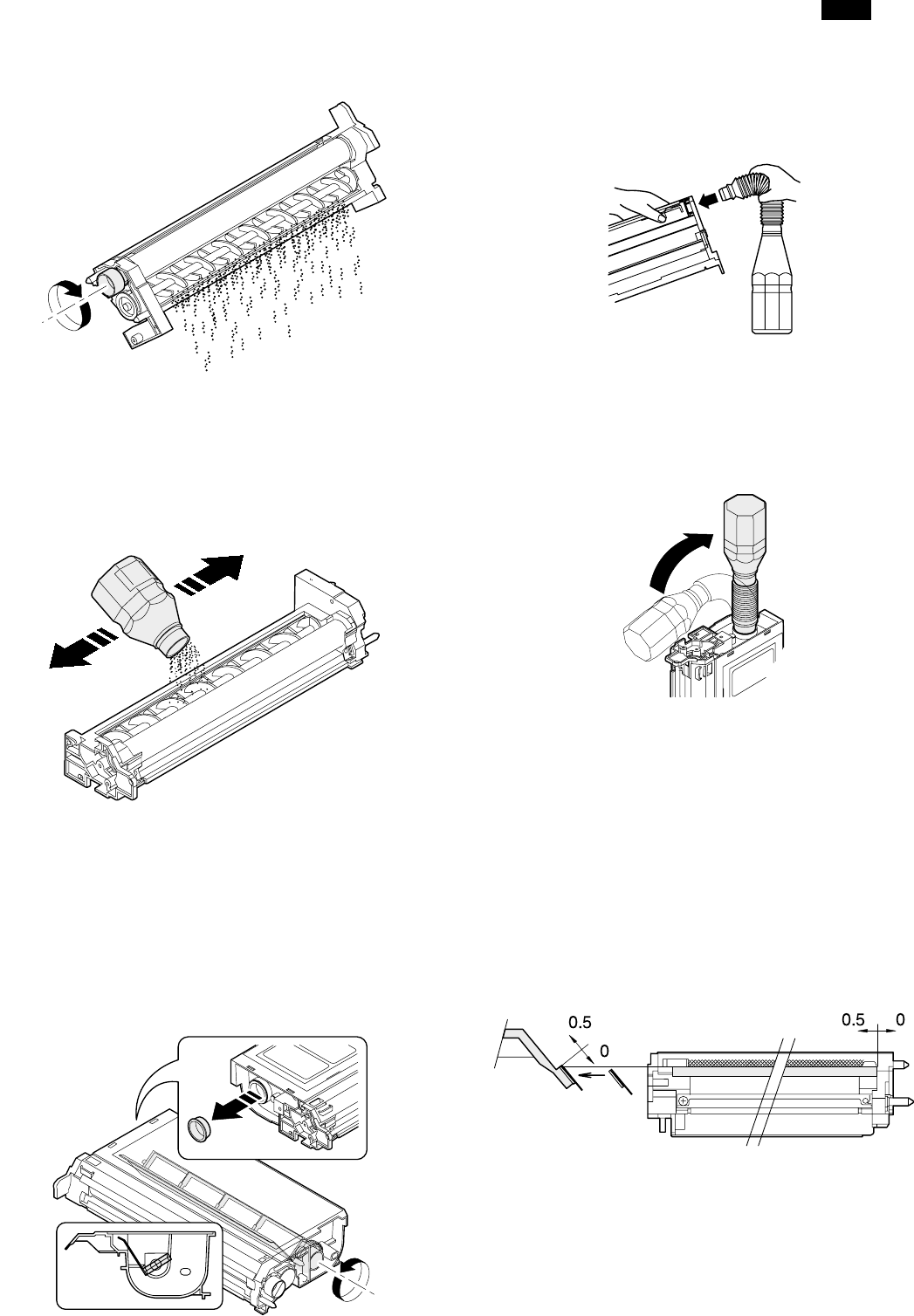 0.5
0
0.5
0