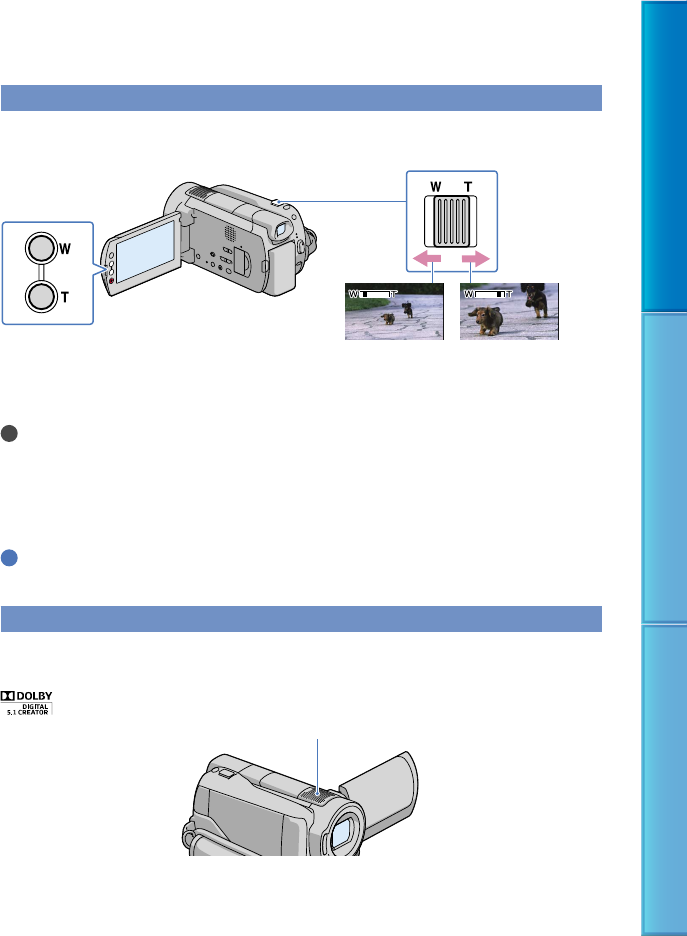 W

T

W T

W T

W T

DOLBY DIGITAL 5.1 CREATOR