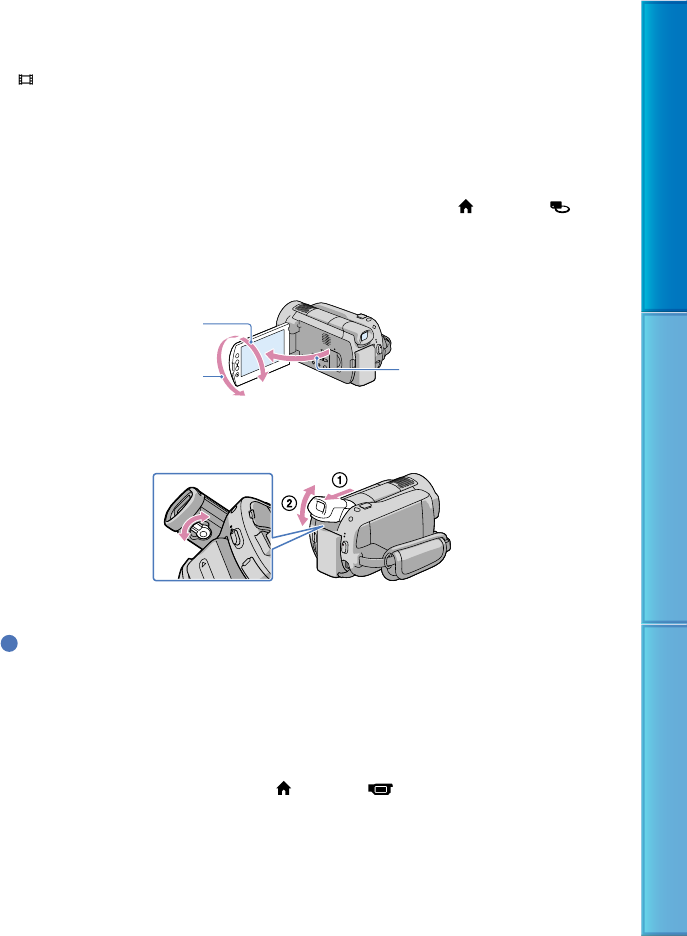 ①

②