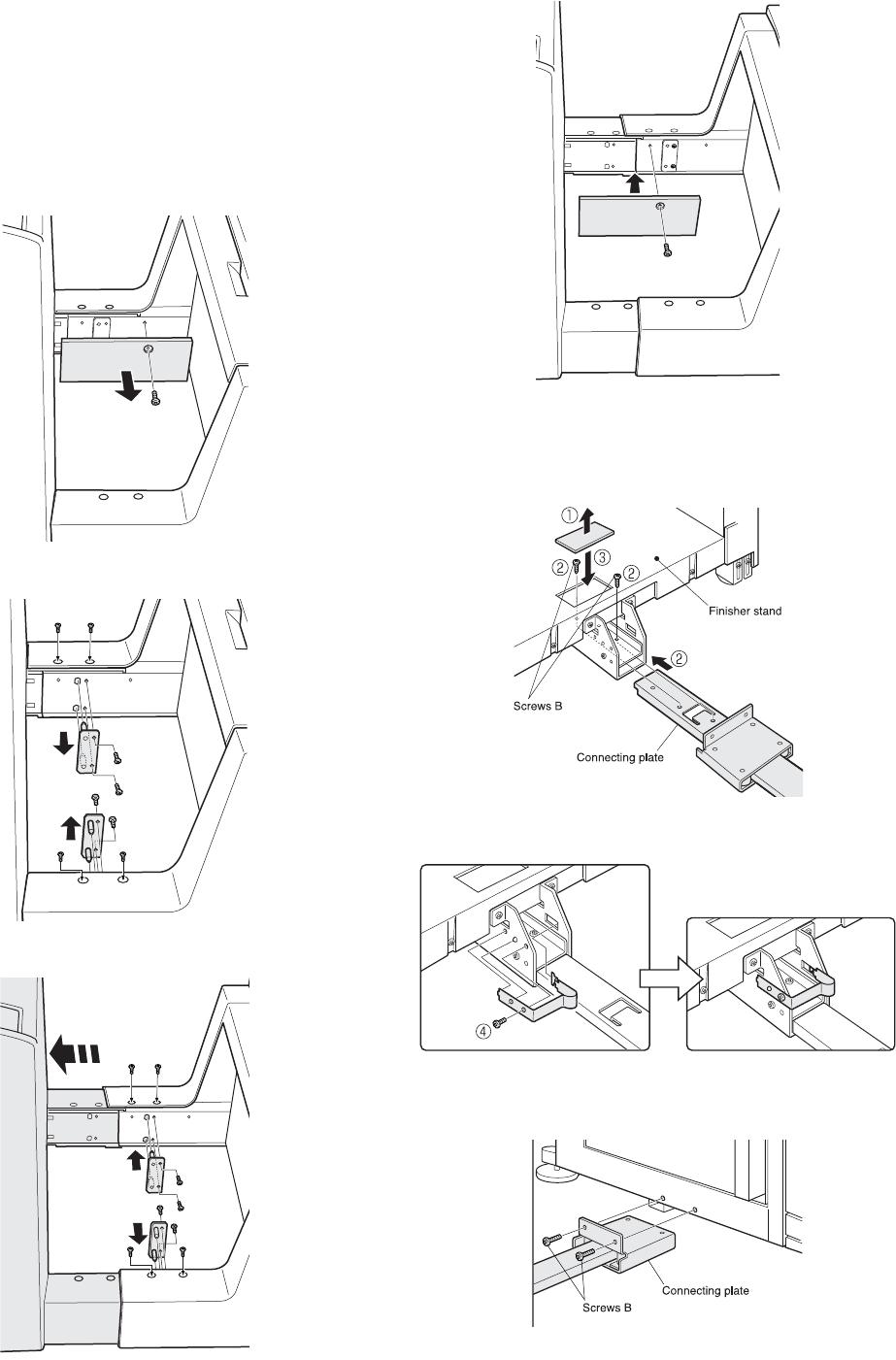 ①
② ③ ②
Finisher stand
②
Screws B
Connecting plate

④

Connecting plate
Screws B