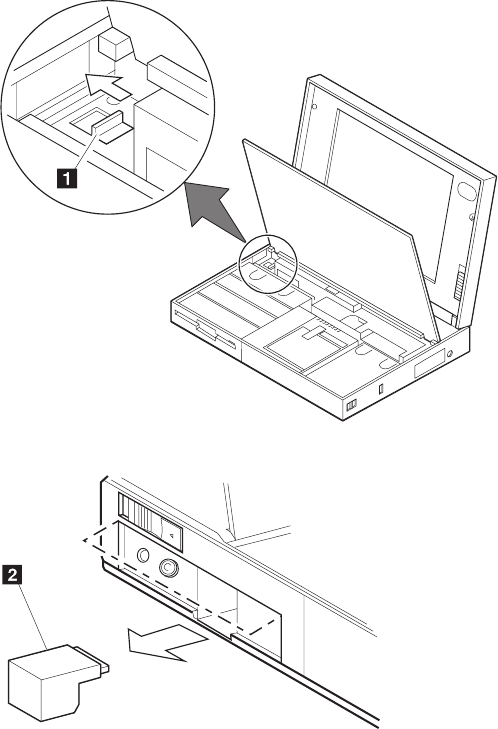 1

2