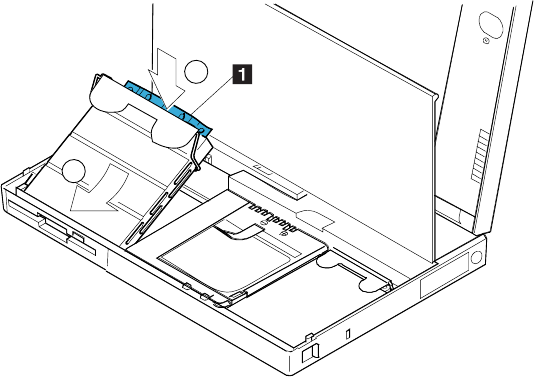 1