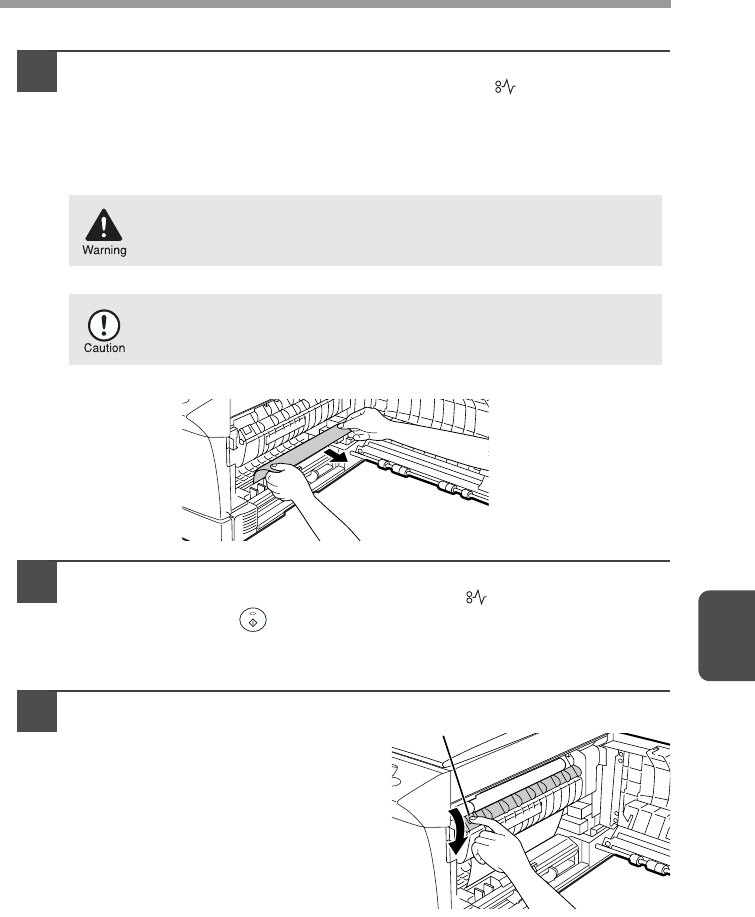 Warning

Caution