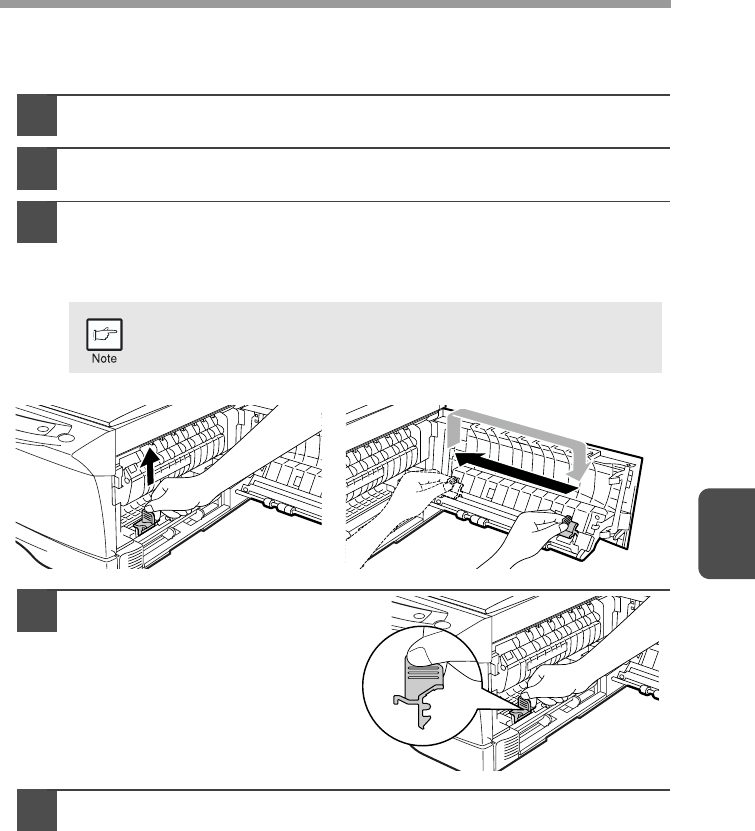 Note