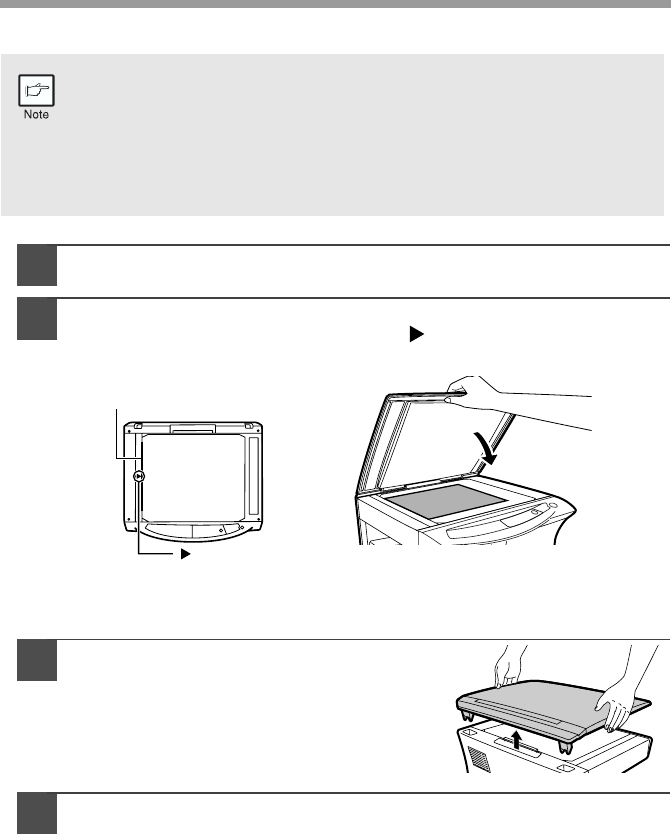 Note