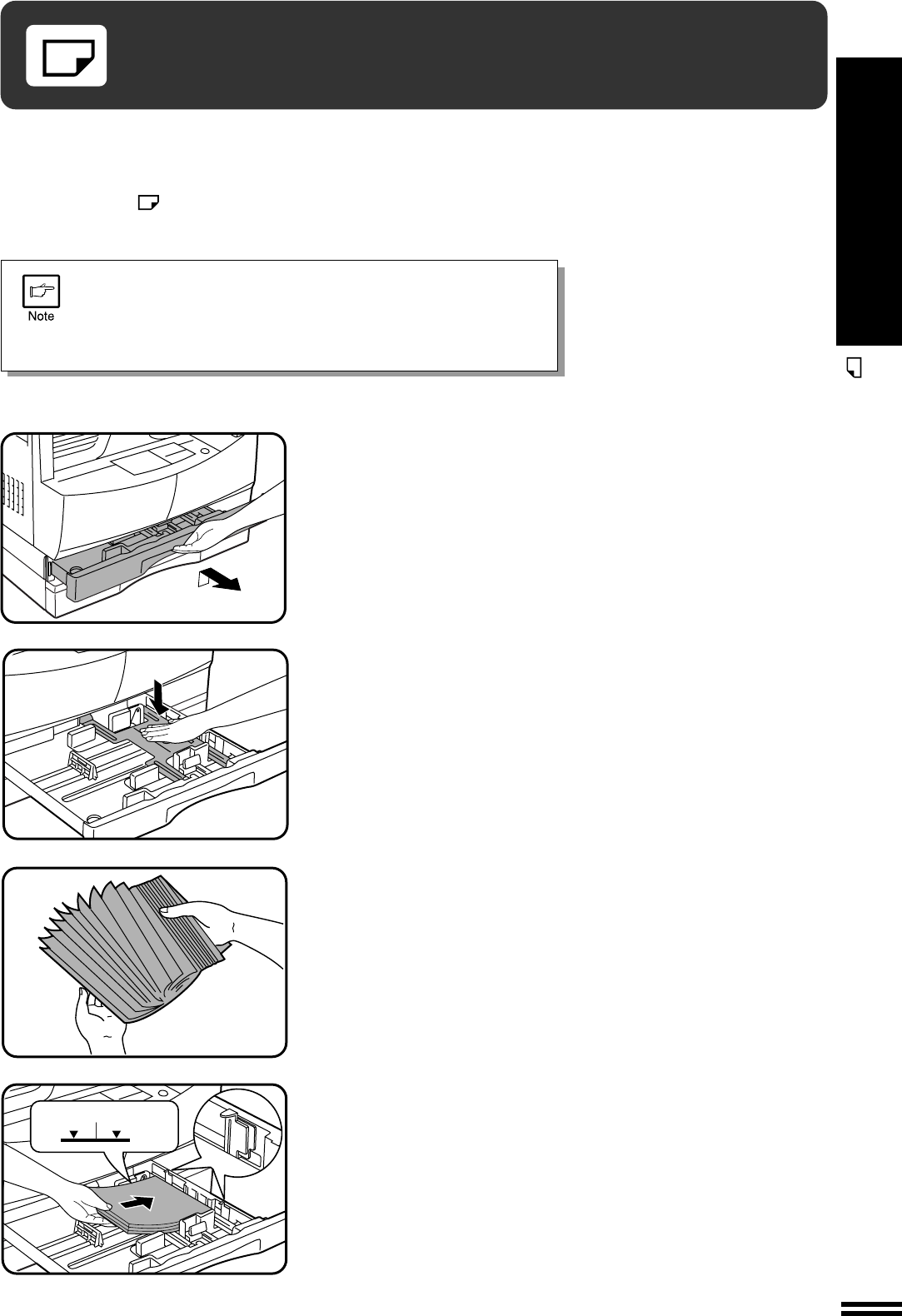 Note