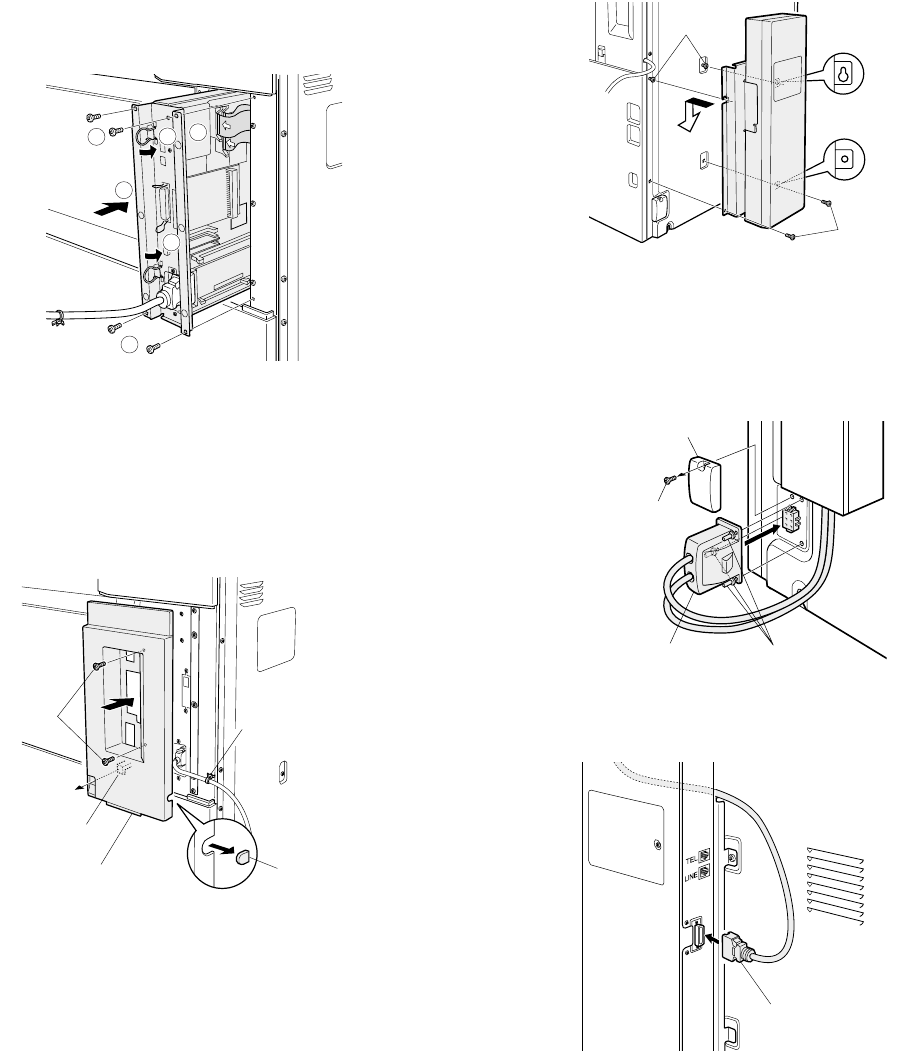 TEL
LINE