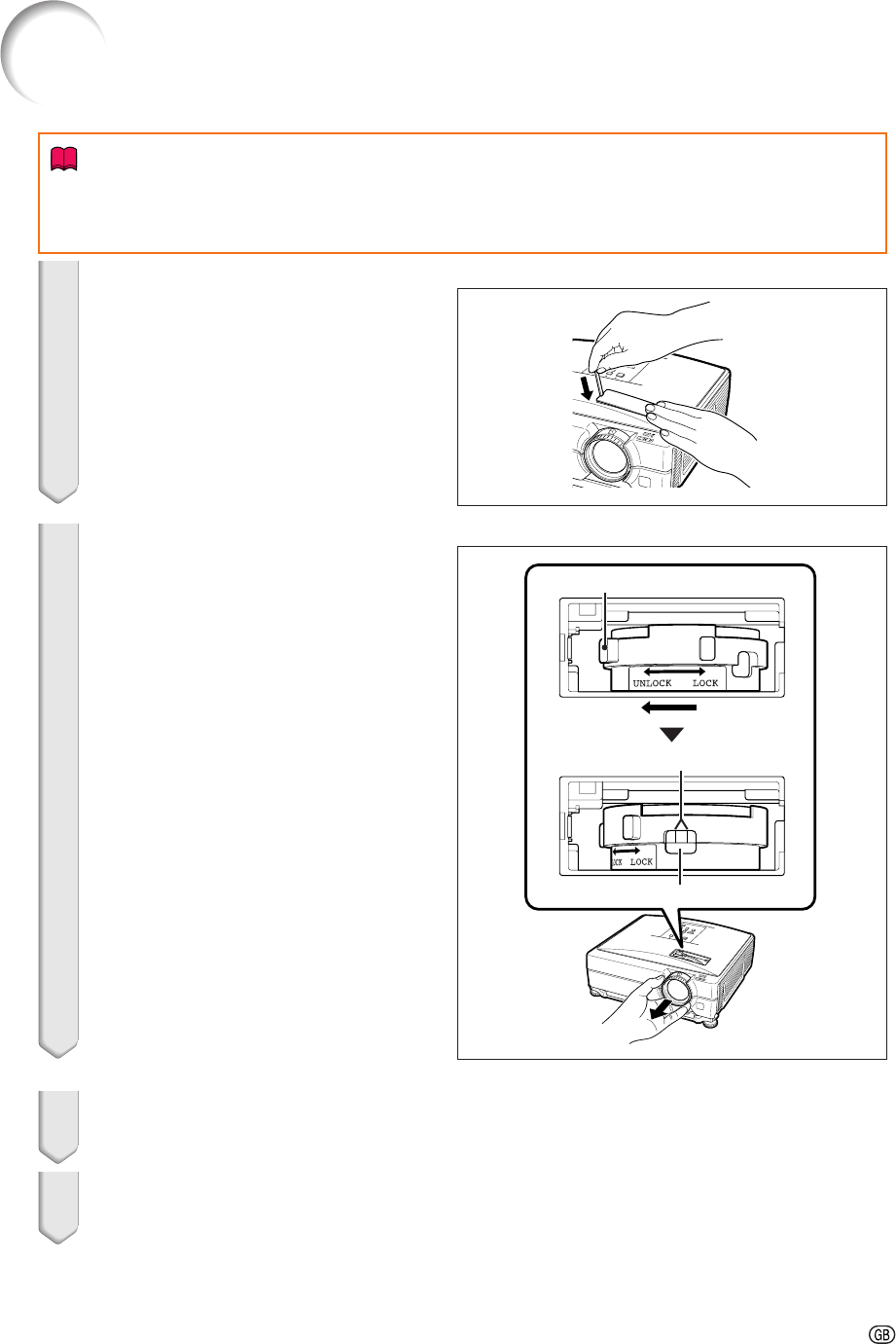 UNLOCK LOCK

LOCK

GB