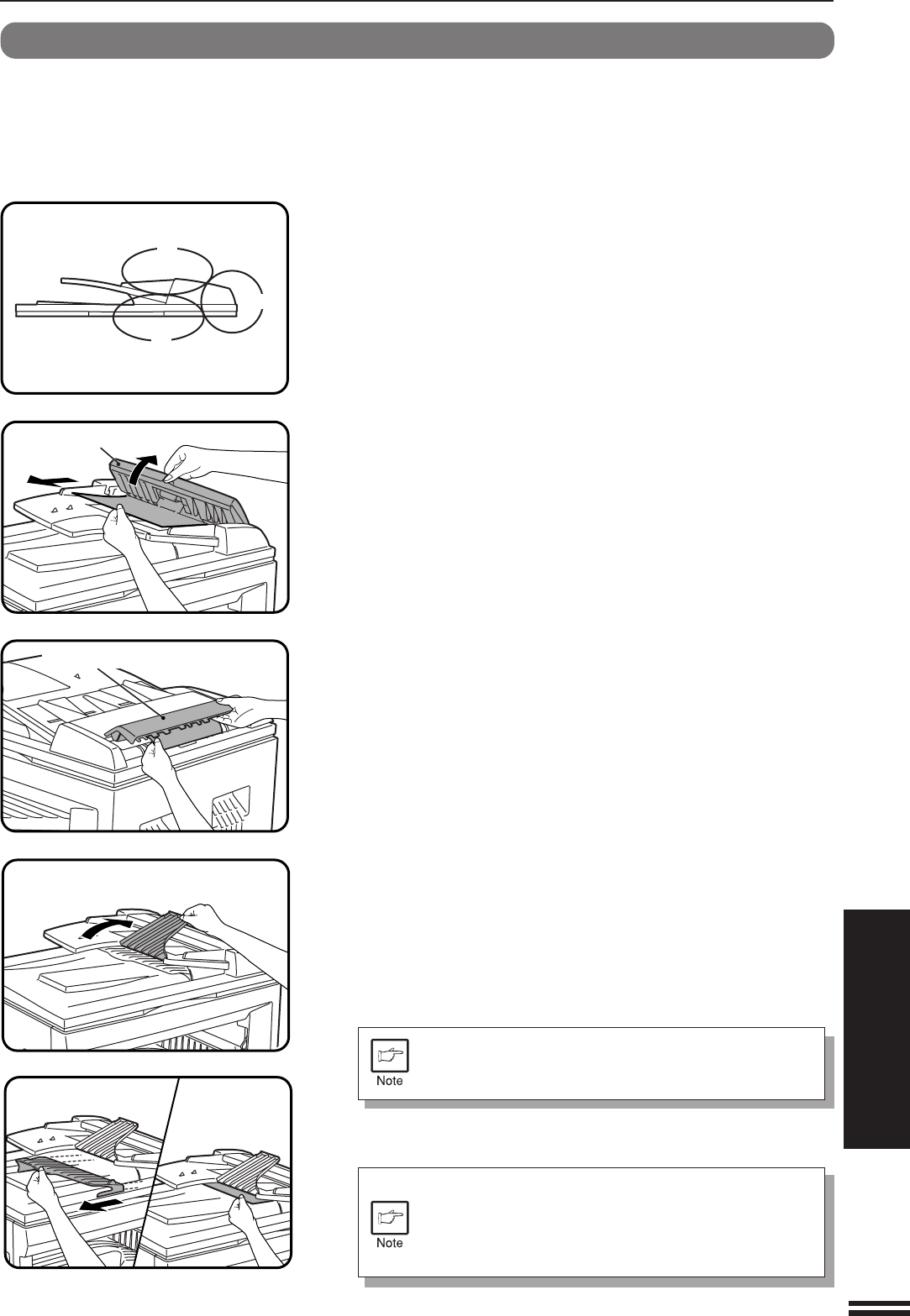 Note

Note