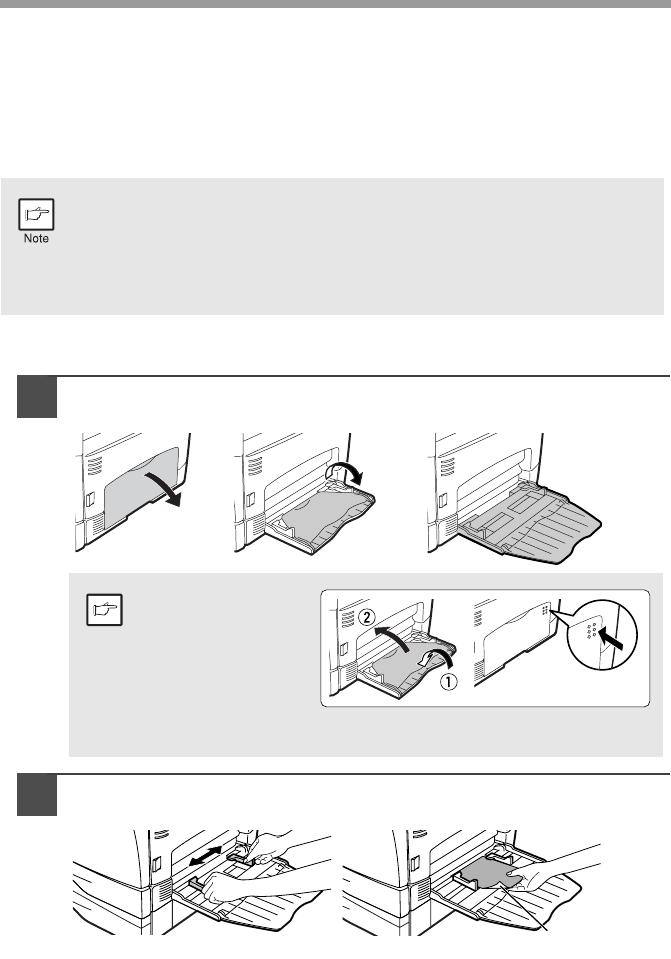 Note

2

1