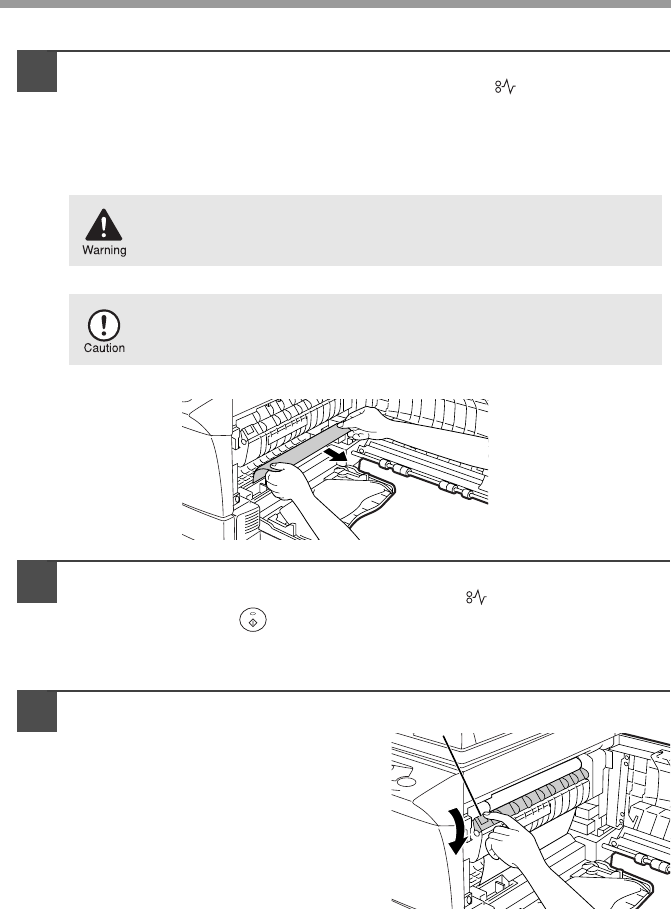 Warning

Caution