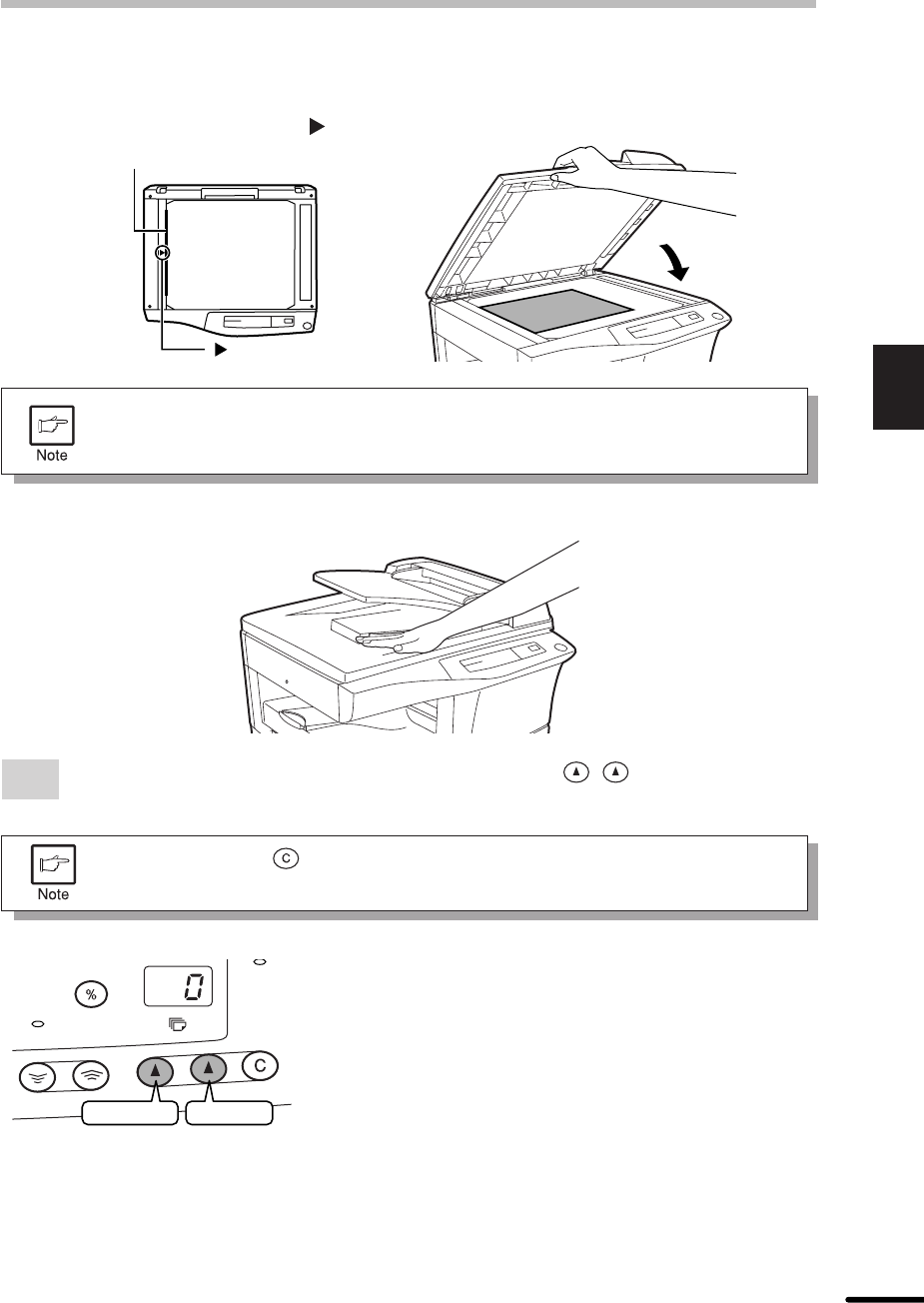 Note

Note

%

0

C