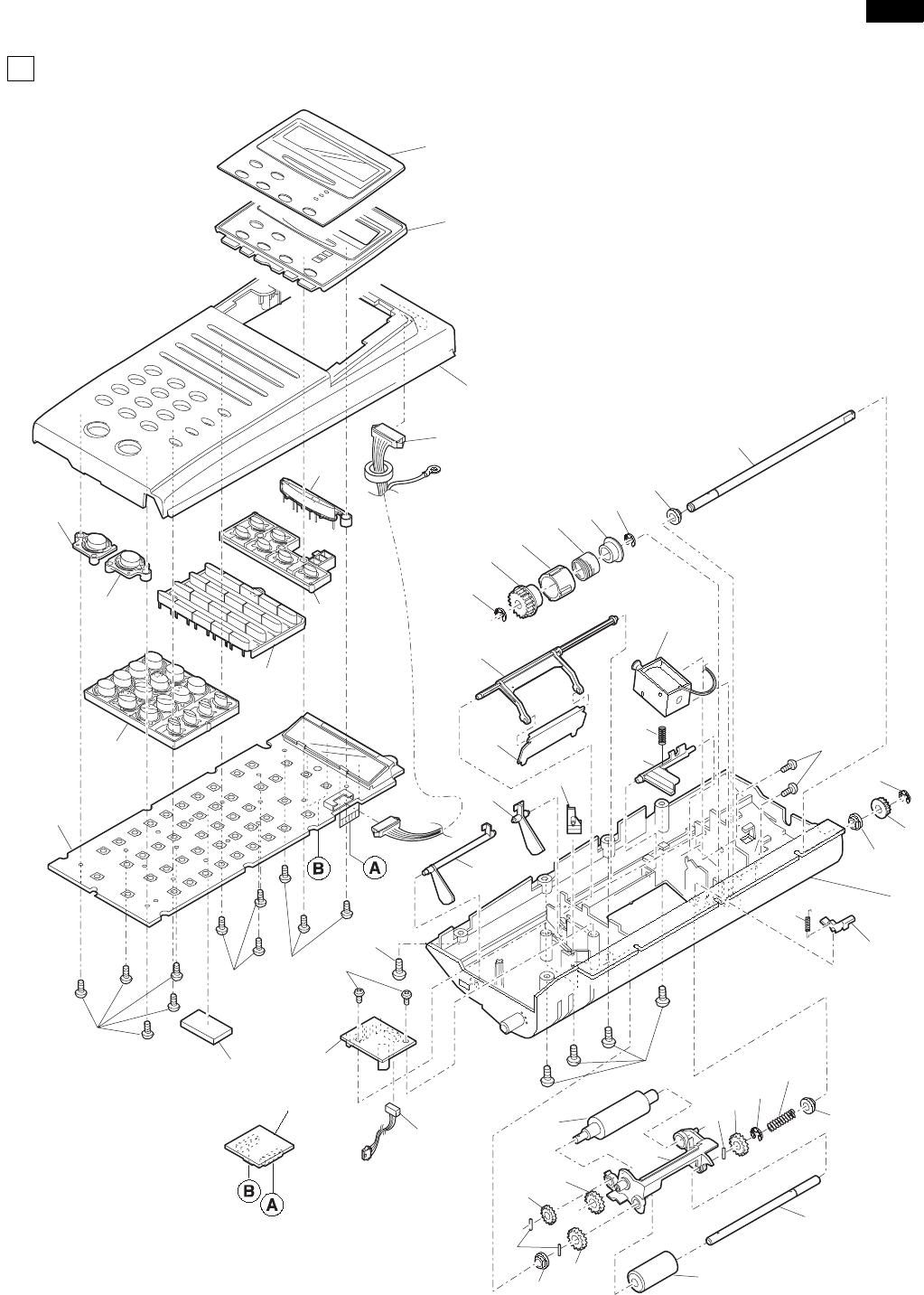 B
A
B
A