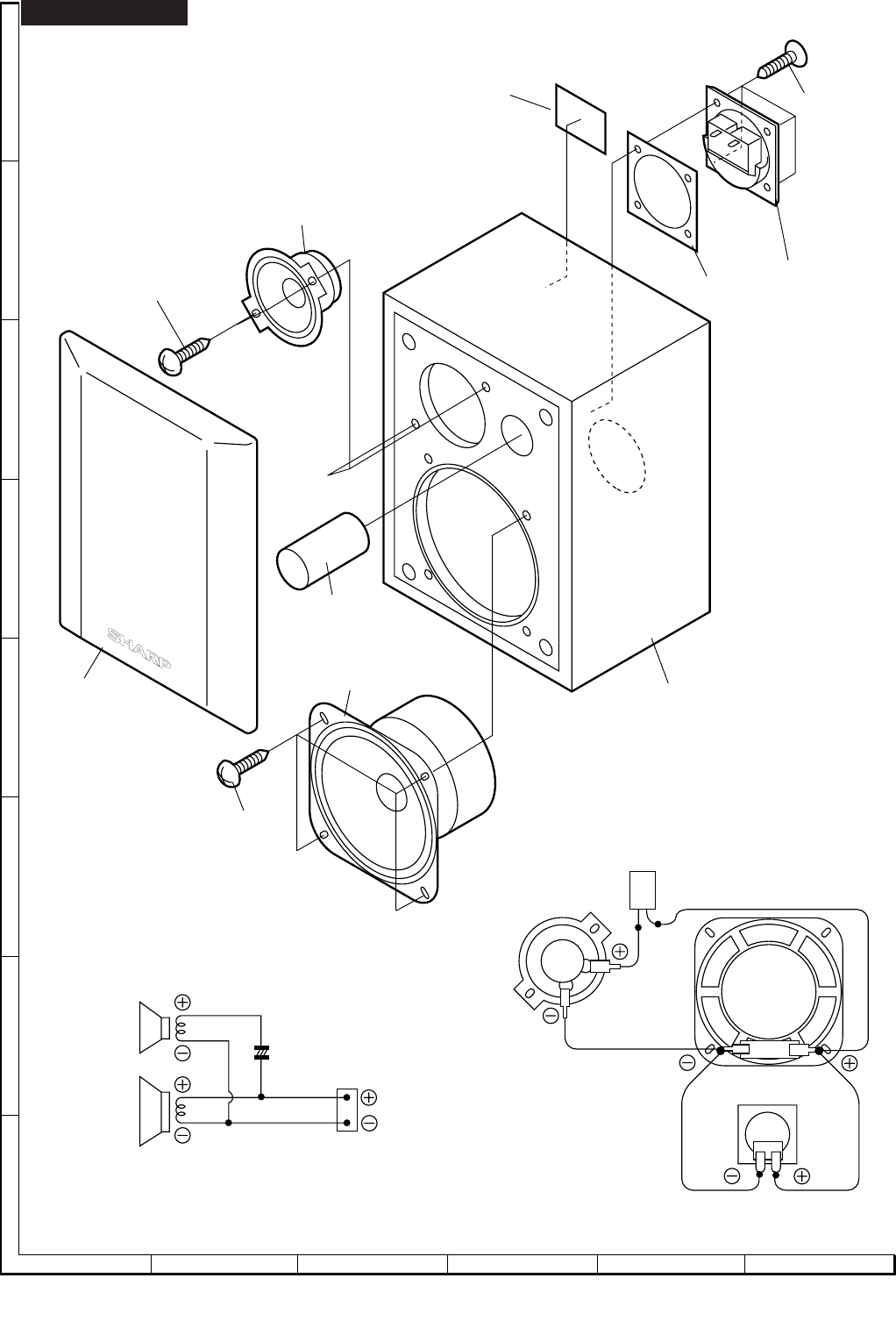 SHARP