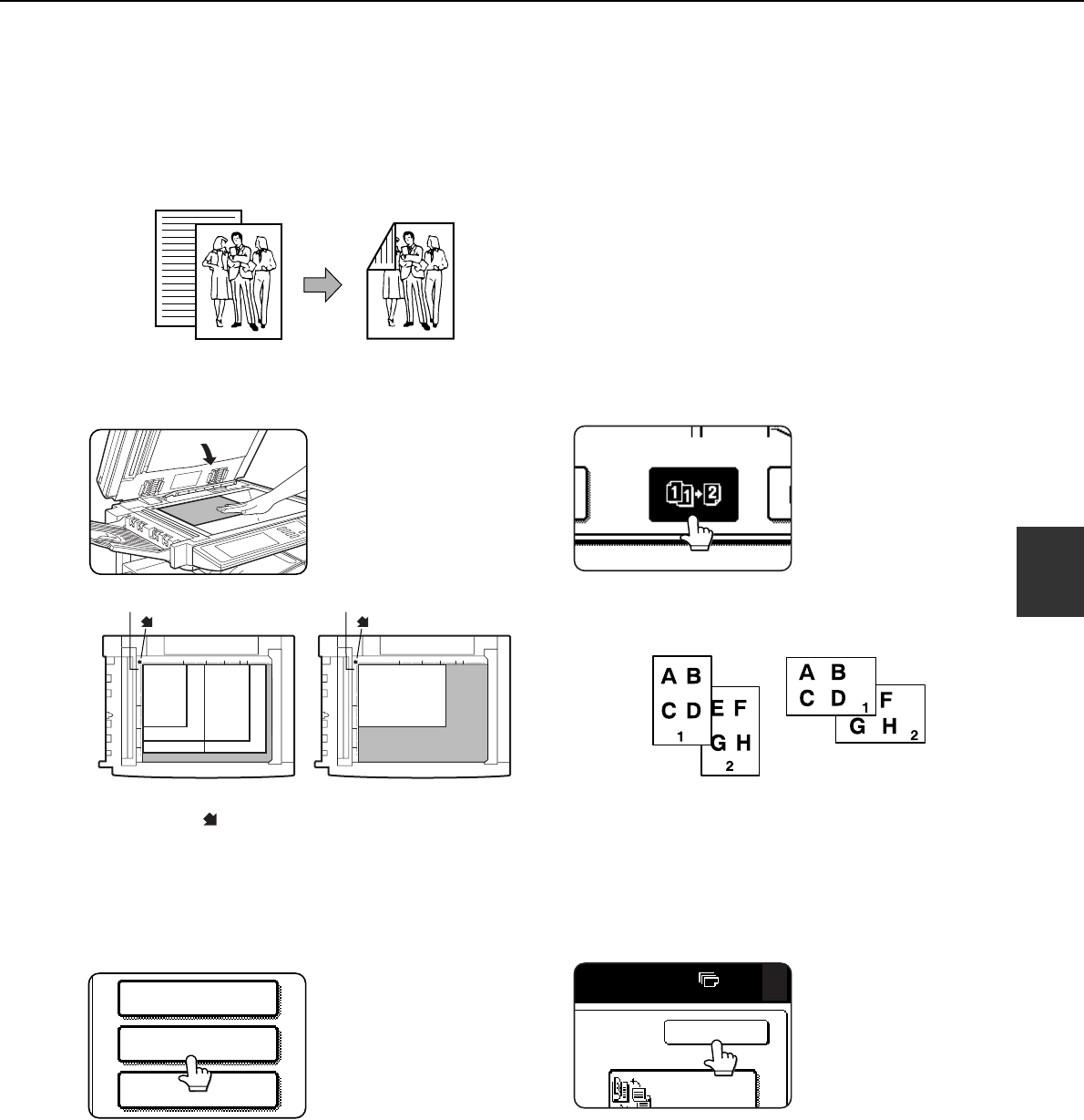 A B
C D
1
E F
G H
2

A B
C D 1
F
G H 2