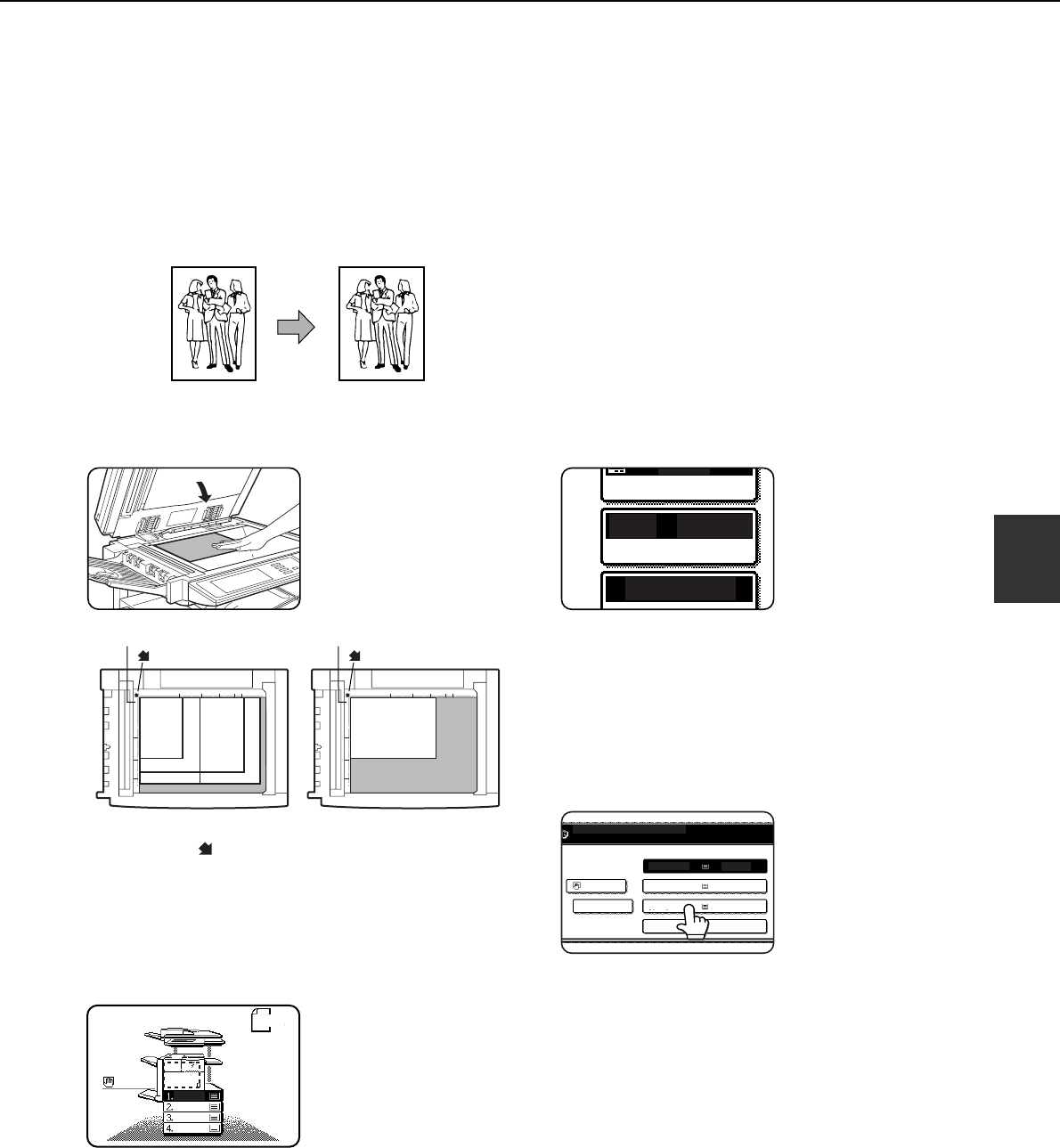 1.
2.
3.
4.