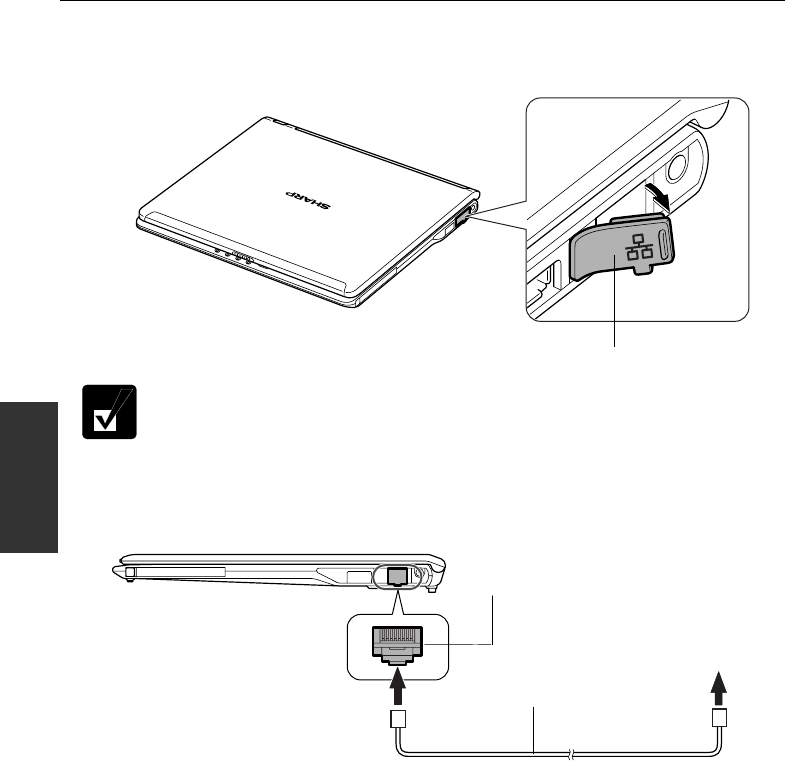 SHARP