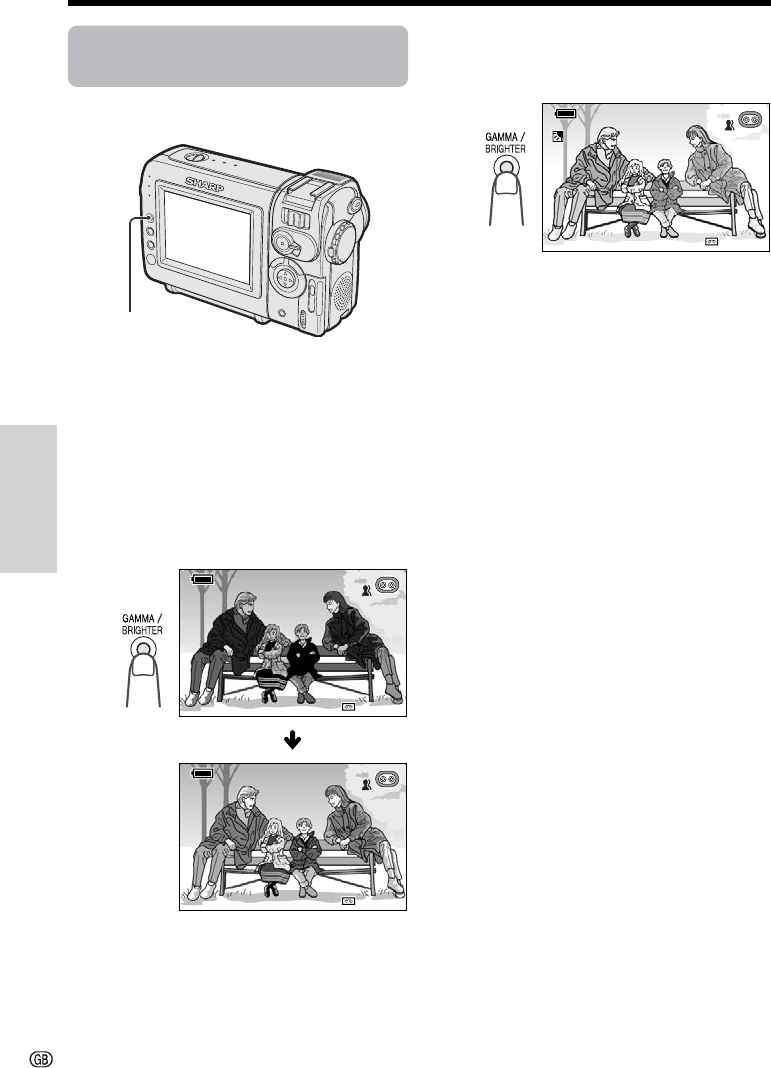 SHARP

GAMMA / BRIGHTER

GAMMA / BRIGHTER

GB