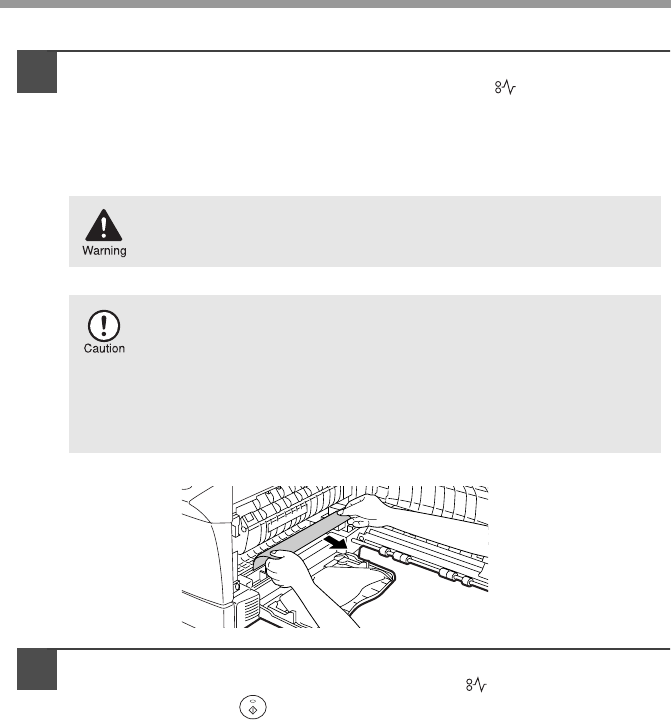 Warning

Caution