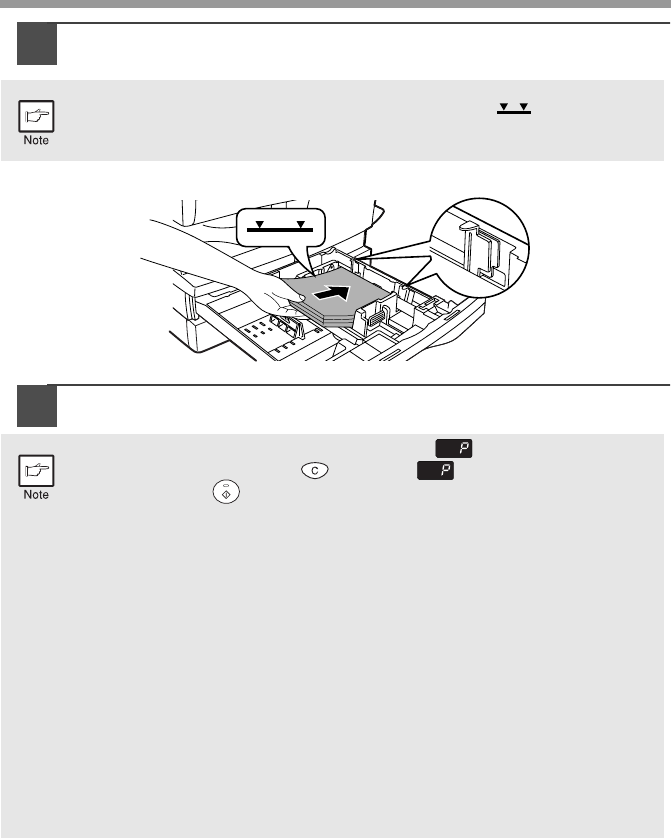 Note

Note

P

C

P