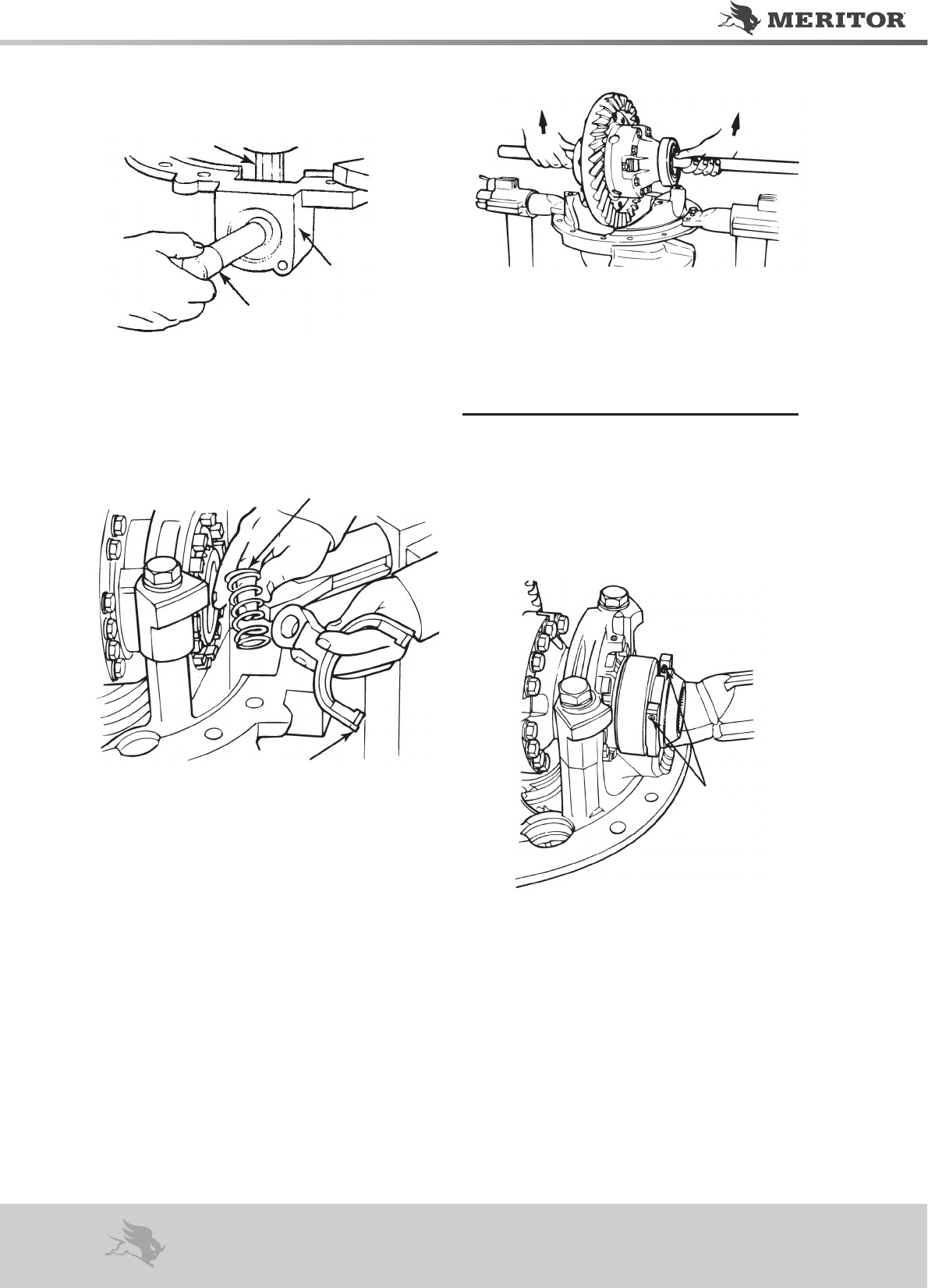 MERITOR