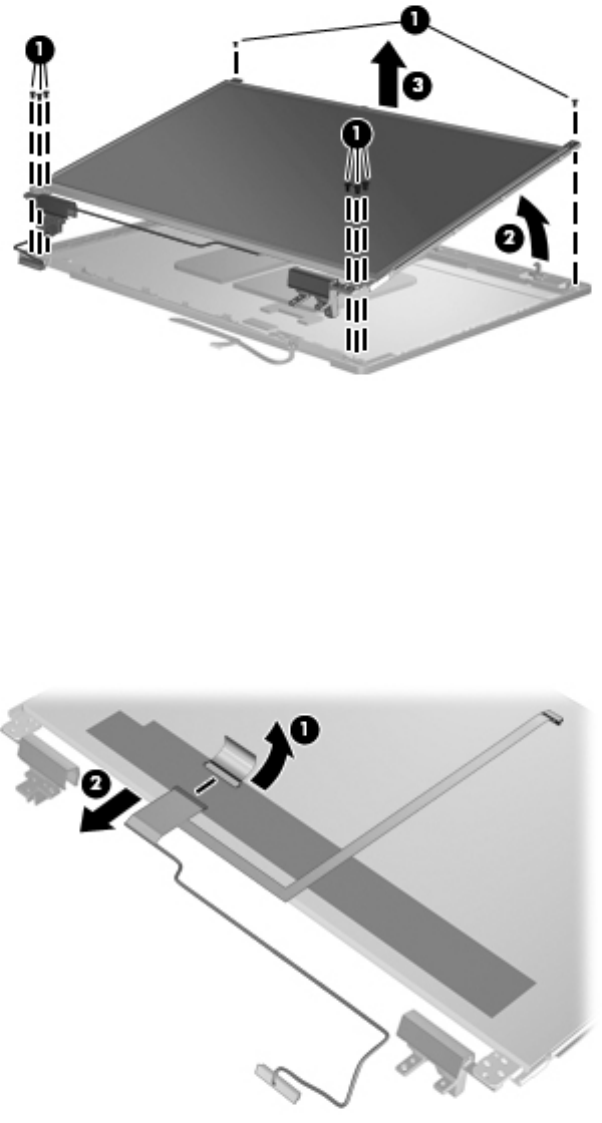 1
1
3
1
2

1
2