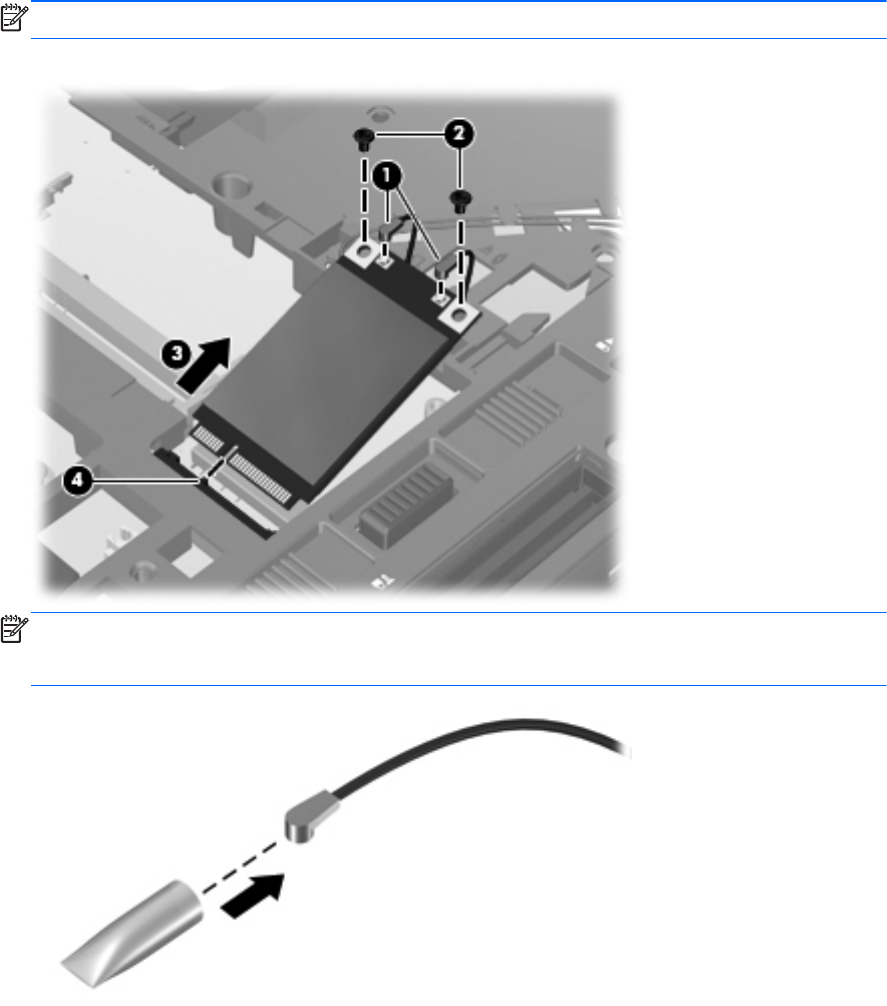 2

1

3

4