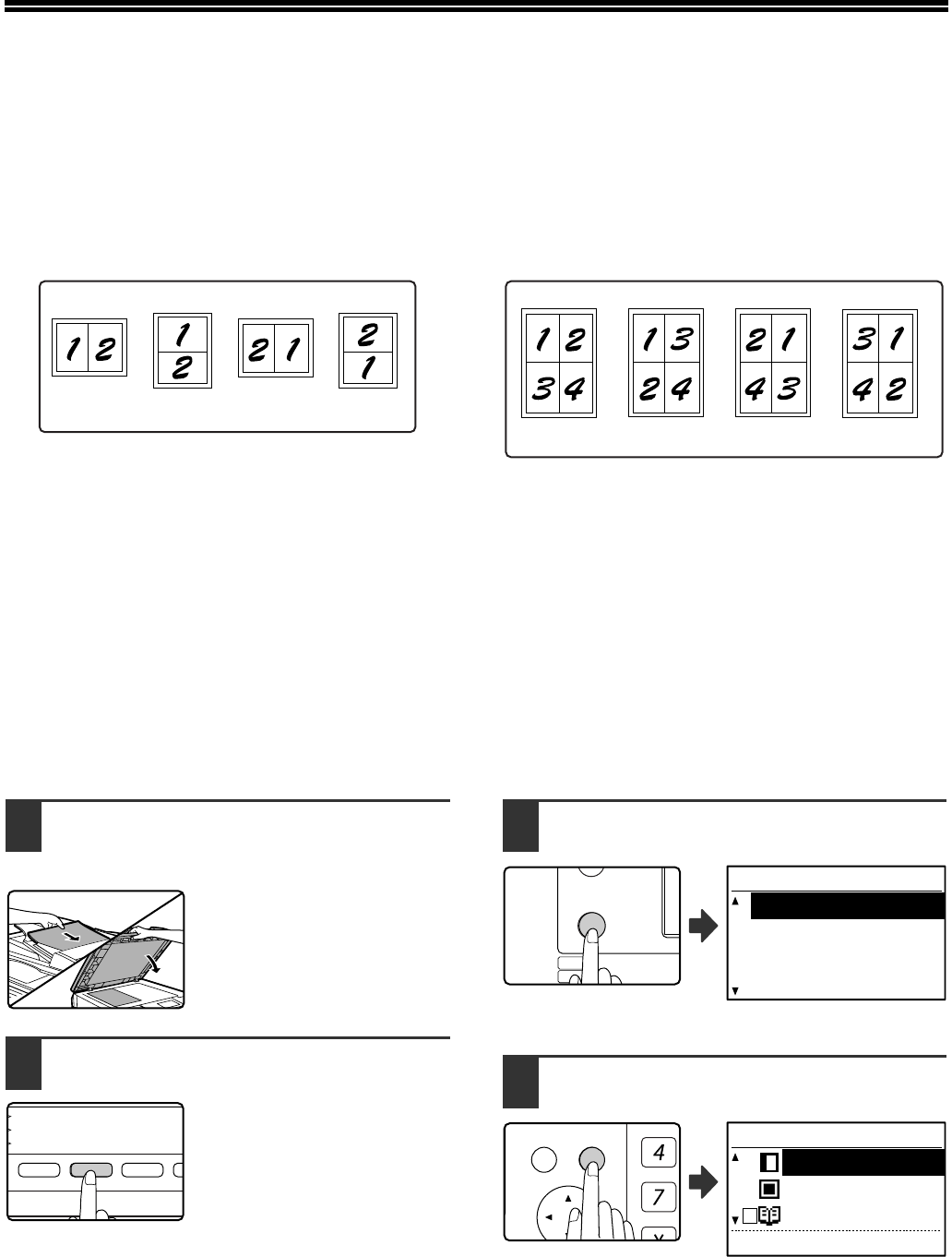 1 2

1
2

2 1

2
1

1 2
3 4

1 3
2 4

2 1
4 3

3 1
4 2

4

7