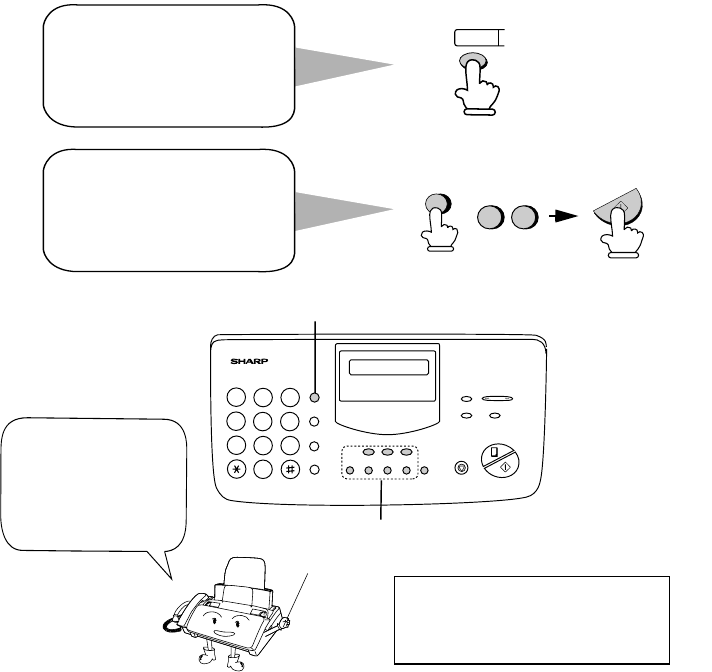 SHARP