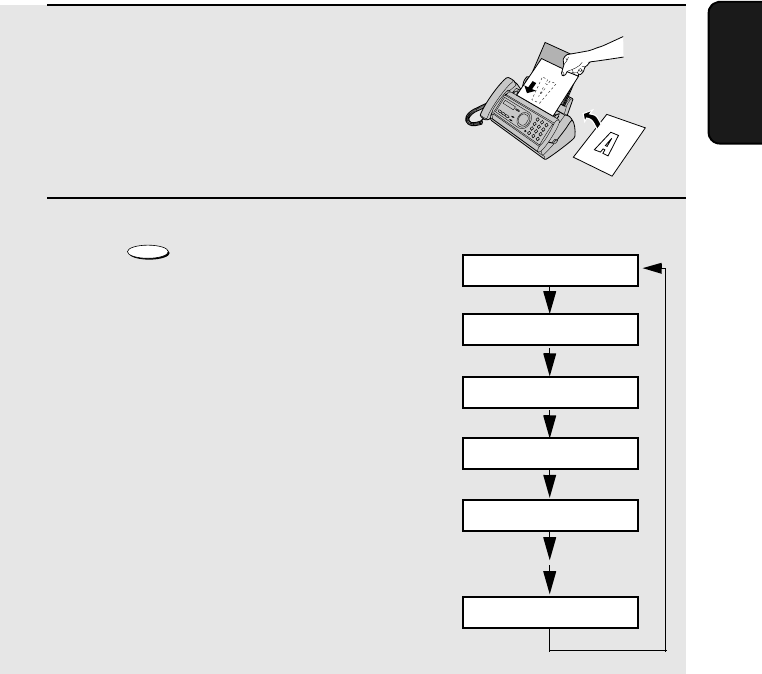 A