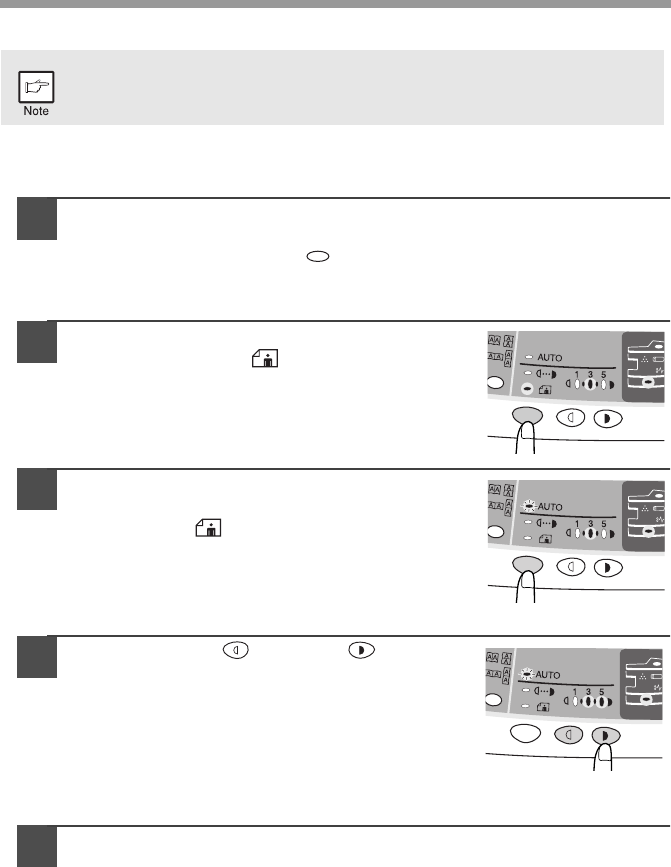 Note

AUTO

1 3 5

AUTO

1 3 5

AUTO

1 3 5