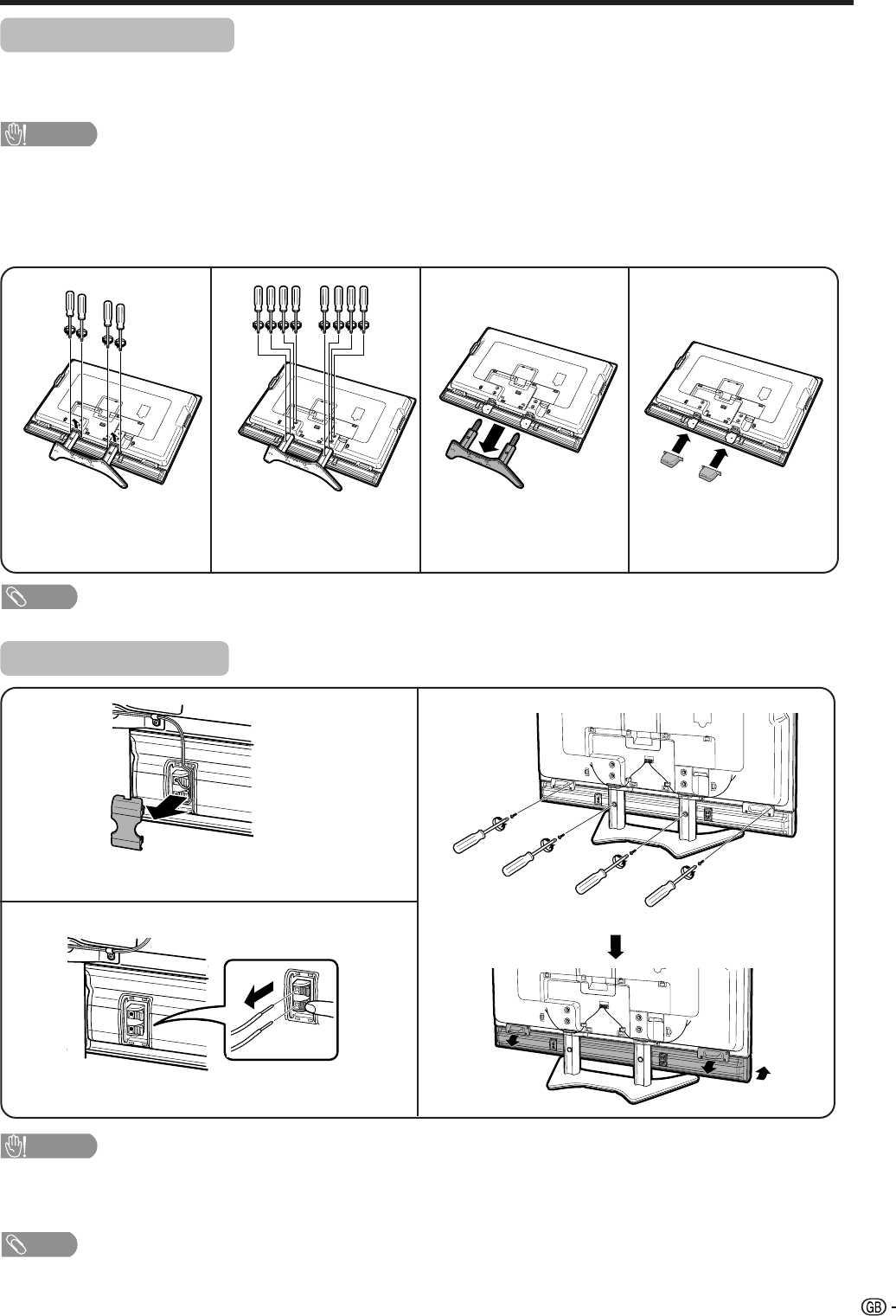 GB