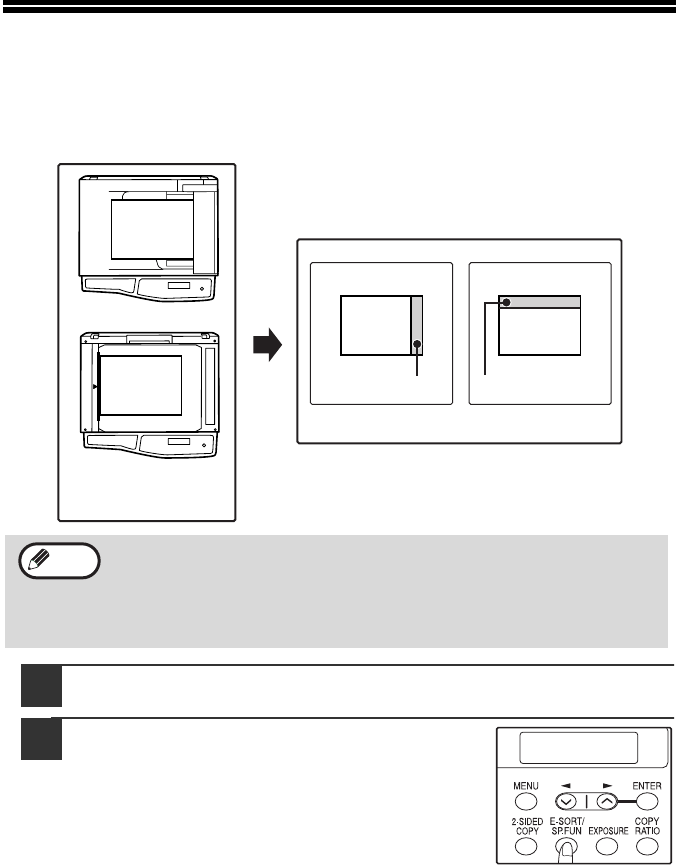 MENU
◄
►
ENTER
2-SIDED COPY
E-SORT/ SP.FUN
EXPOSURE
COPY RATIO