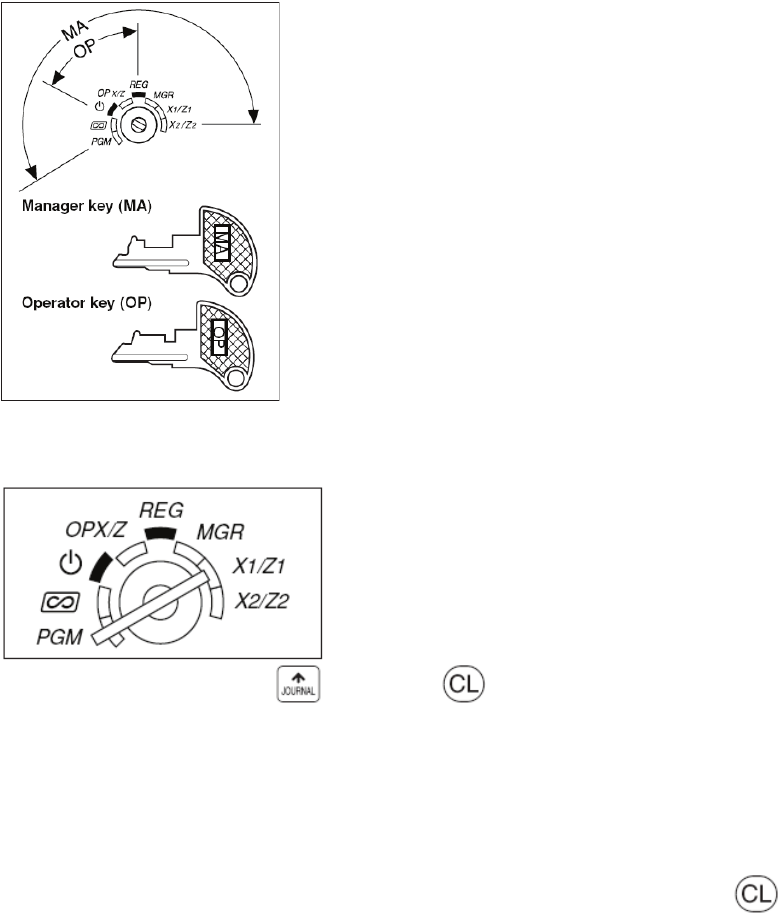 MA
OP
OP X/Z
REG
MGR
X1/Z1
X2/Z2
PGM

Manager key (MA)
MA

Operator key (OP)
OP

OPX/Z
REG
MGR
X1/Z1
X2/Z2
PGM

JOURNAL
CL

CL