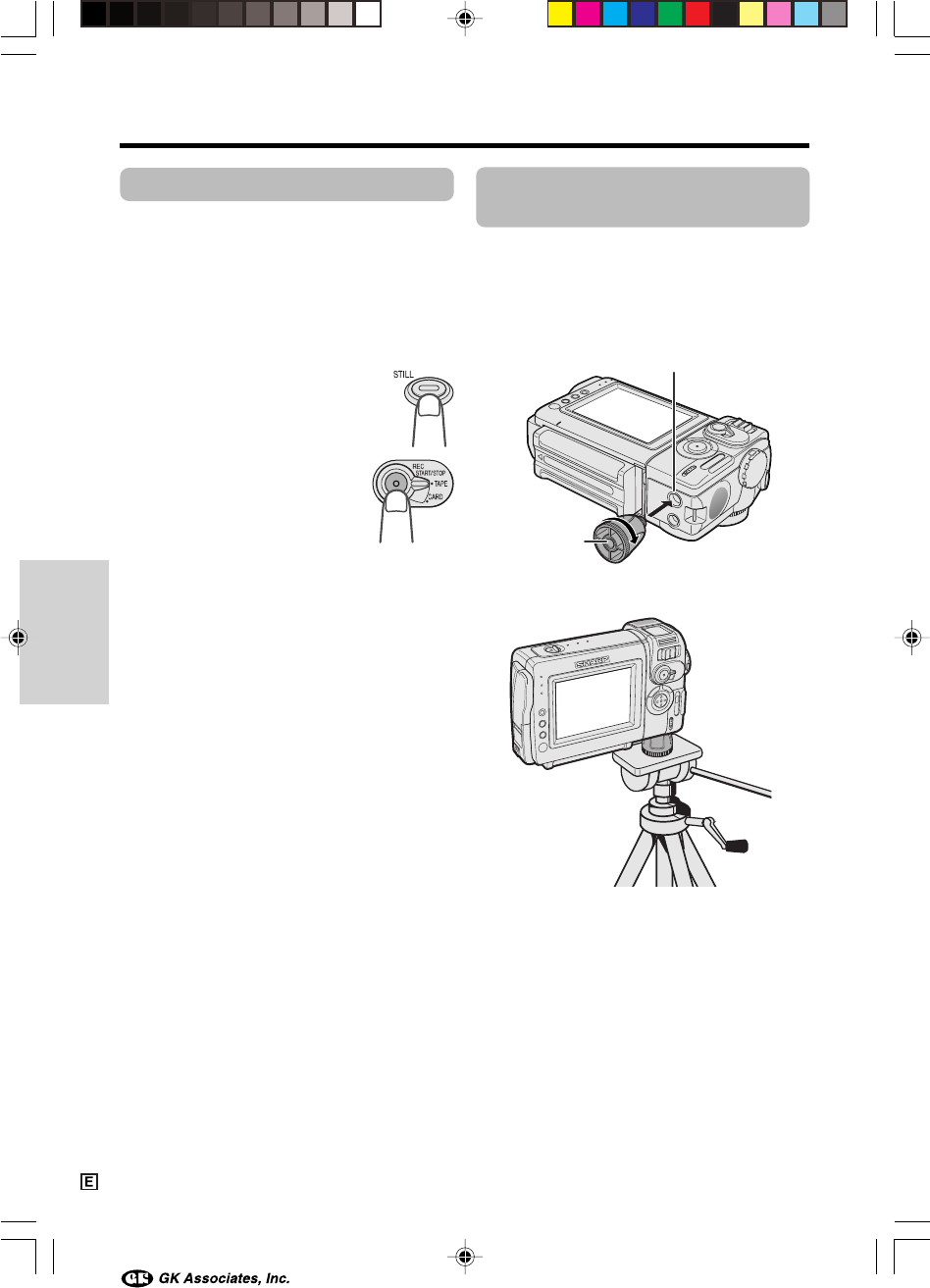 STILL

REC START/STOP

TAPE

CARD

SHARP

E

GK Associates, Inc.