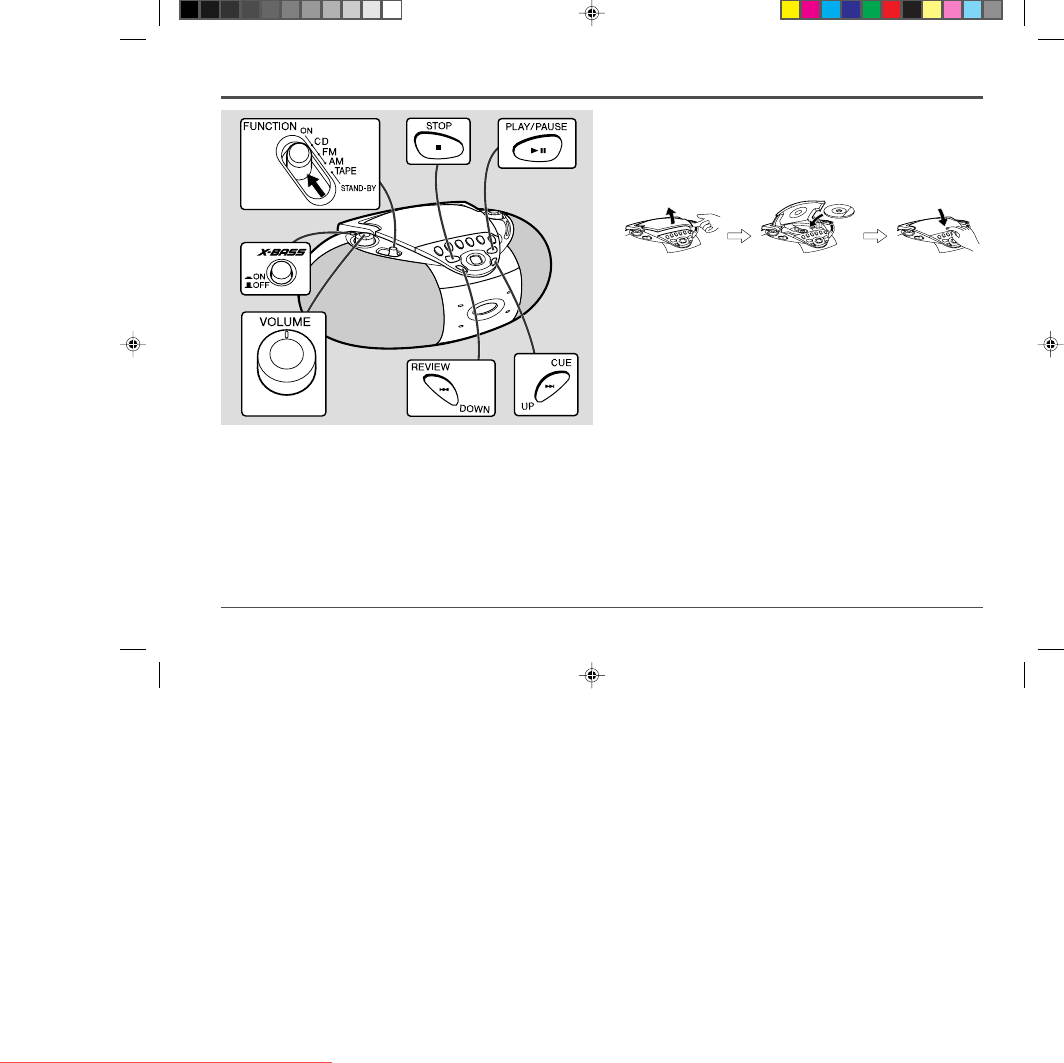 FUNCTION ON
CD
FM
AM
TAPE
STAND-BY

STOP

PLAY/PAUSE

X-BASS
ON
OFF

VOLUME

REVIEW
DOWN

CUE
UP