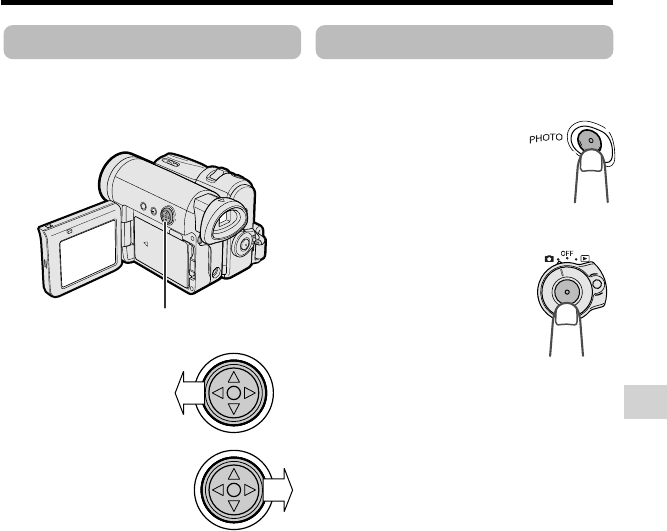 PHOTO

OFF