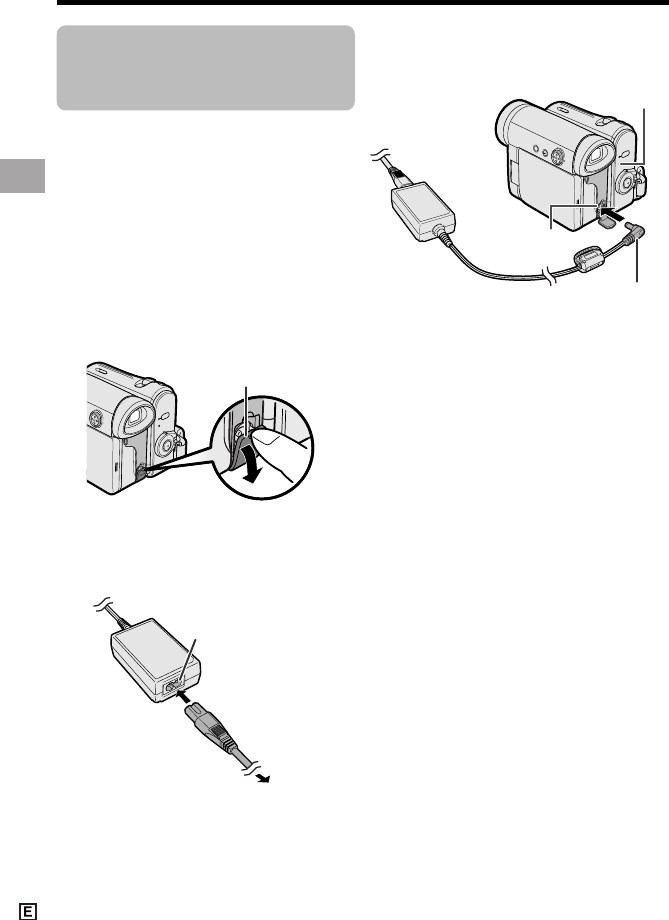 E