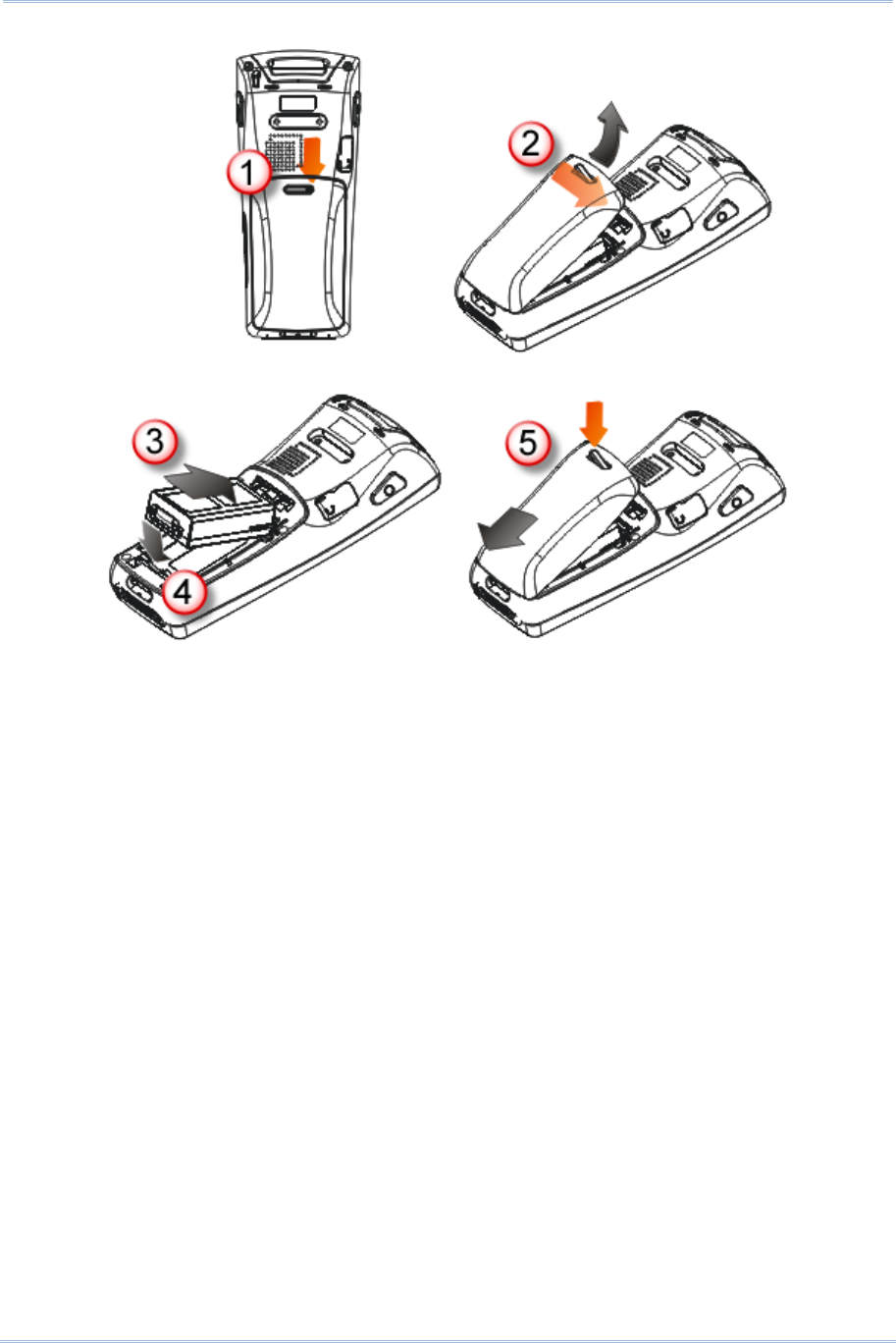 1
2
3
4
5