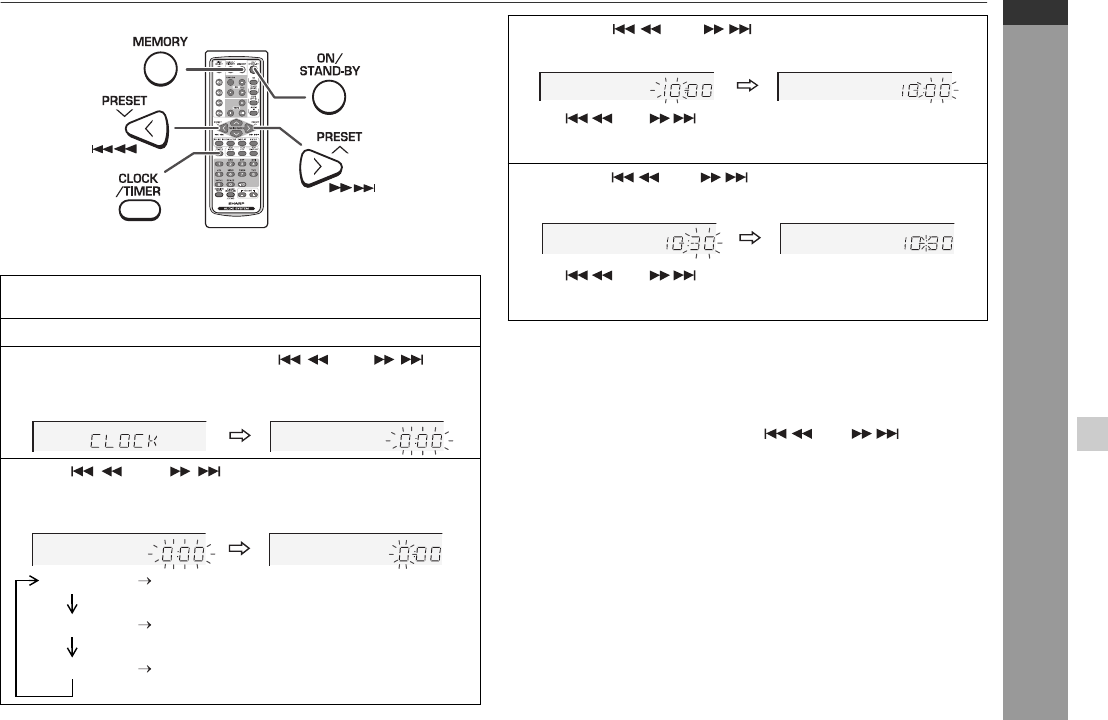 MEMORY

ON/ STAND-BY

PRESET

PRESET

CLOCK /TIMER

SHARP

CLOCK

0:00

0:00

0:00

10:00

10:00

10:30

10:30