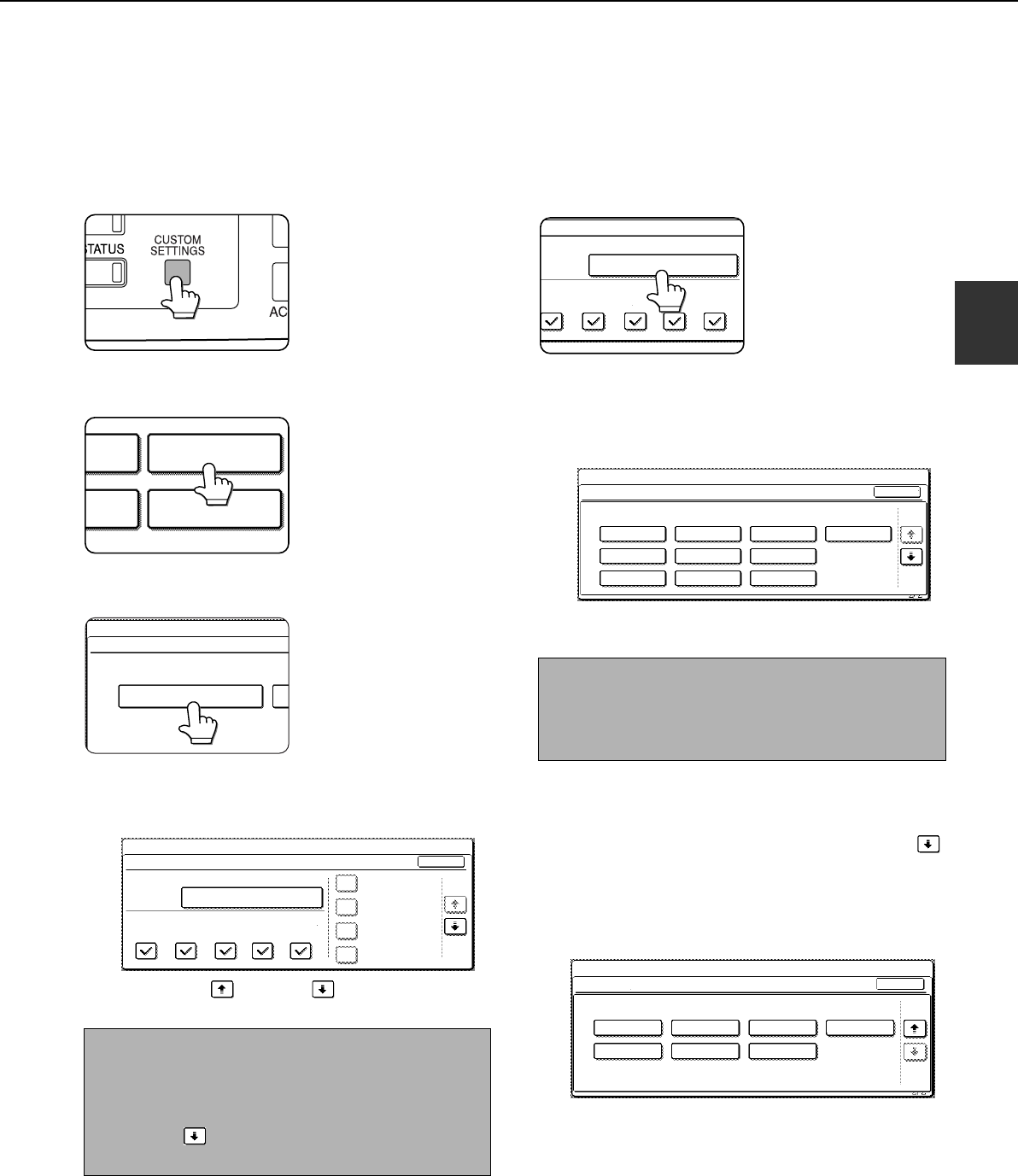 STATUS

CUSTOM SETTINGS

AC