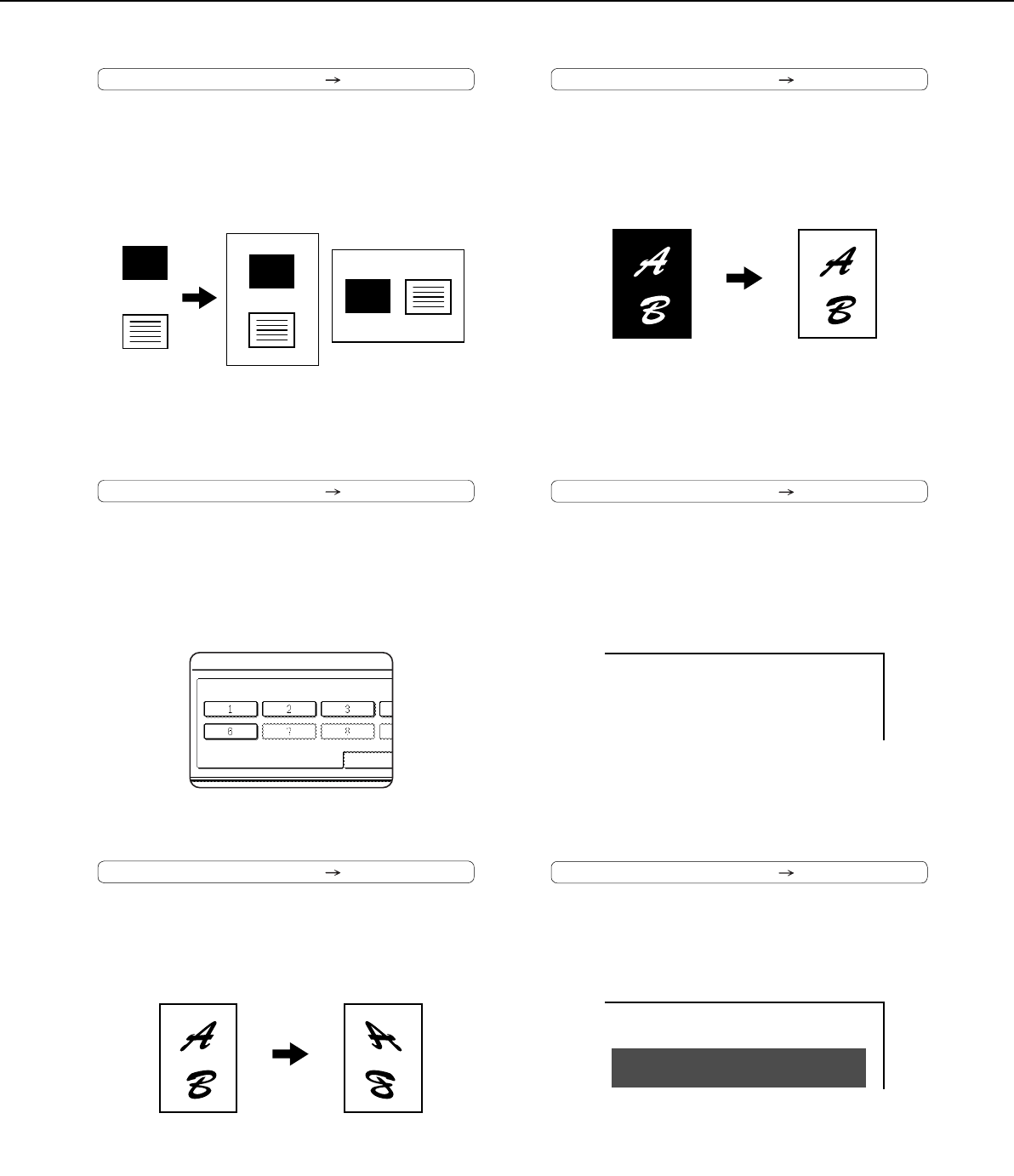 →

→

A
B

A
B

→

→

1
2
3
6
7
8

→

→

A
B

A
B